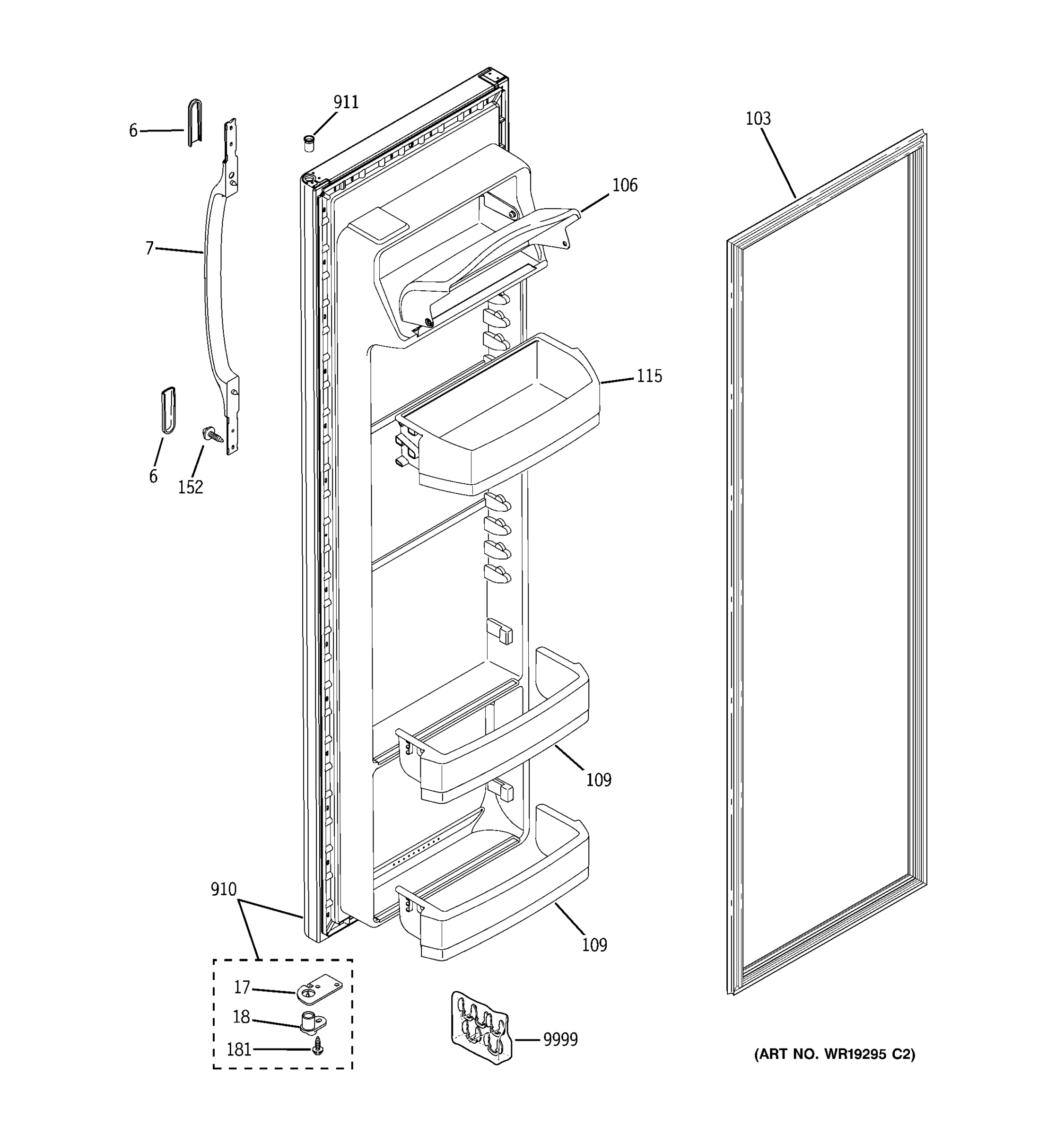 911
103
6
106
7
115
6
152
109
910
109
17
18
181
9999
(ART NO. WR19295 C2)