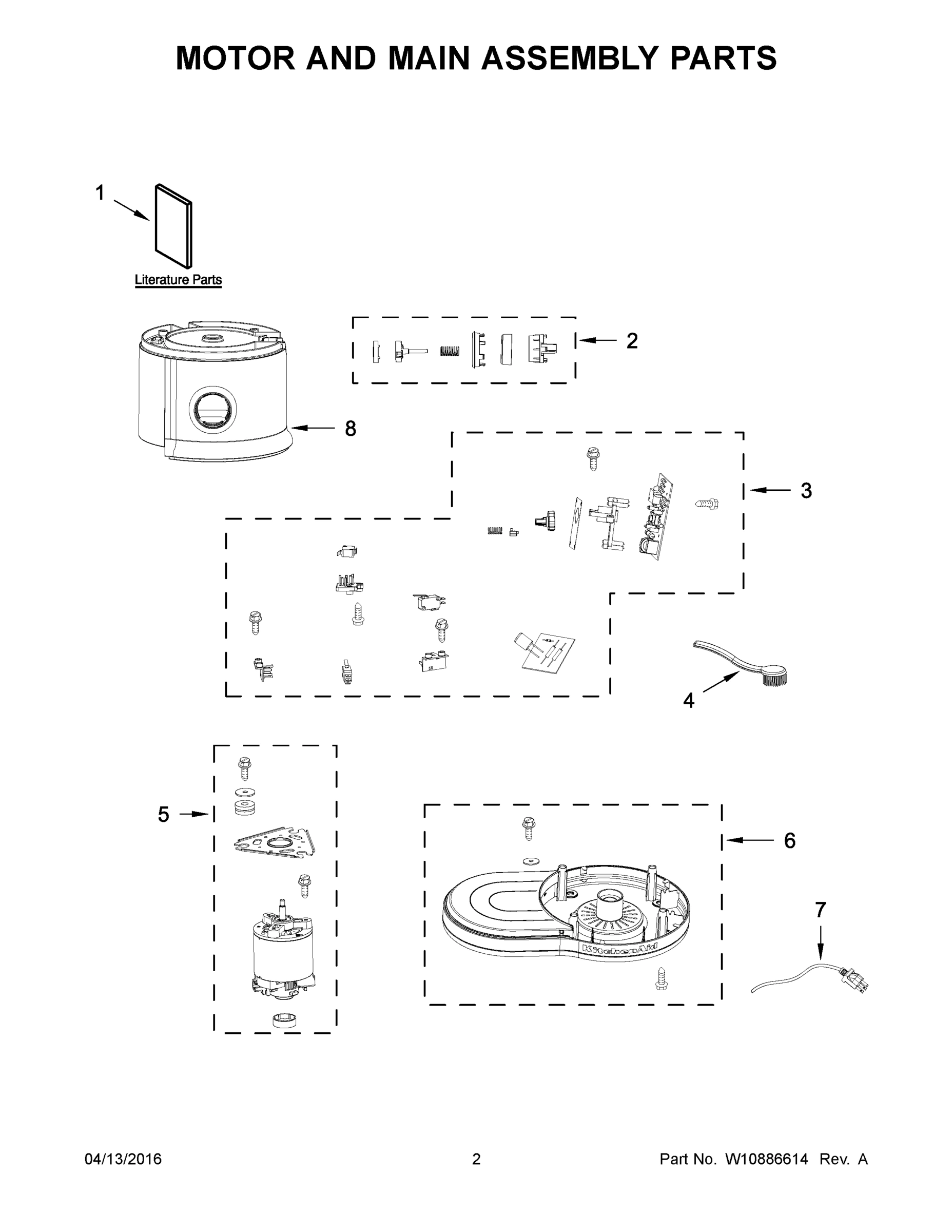 MOTOR AND MAIN ASSEMBLY PARTS

1

Literature Parts

2

8

3

4

5

6

KitchenAid

7

04/13/2016

2

Part No. W10886614 Rev. A