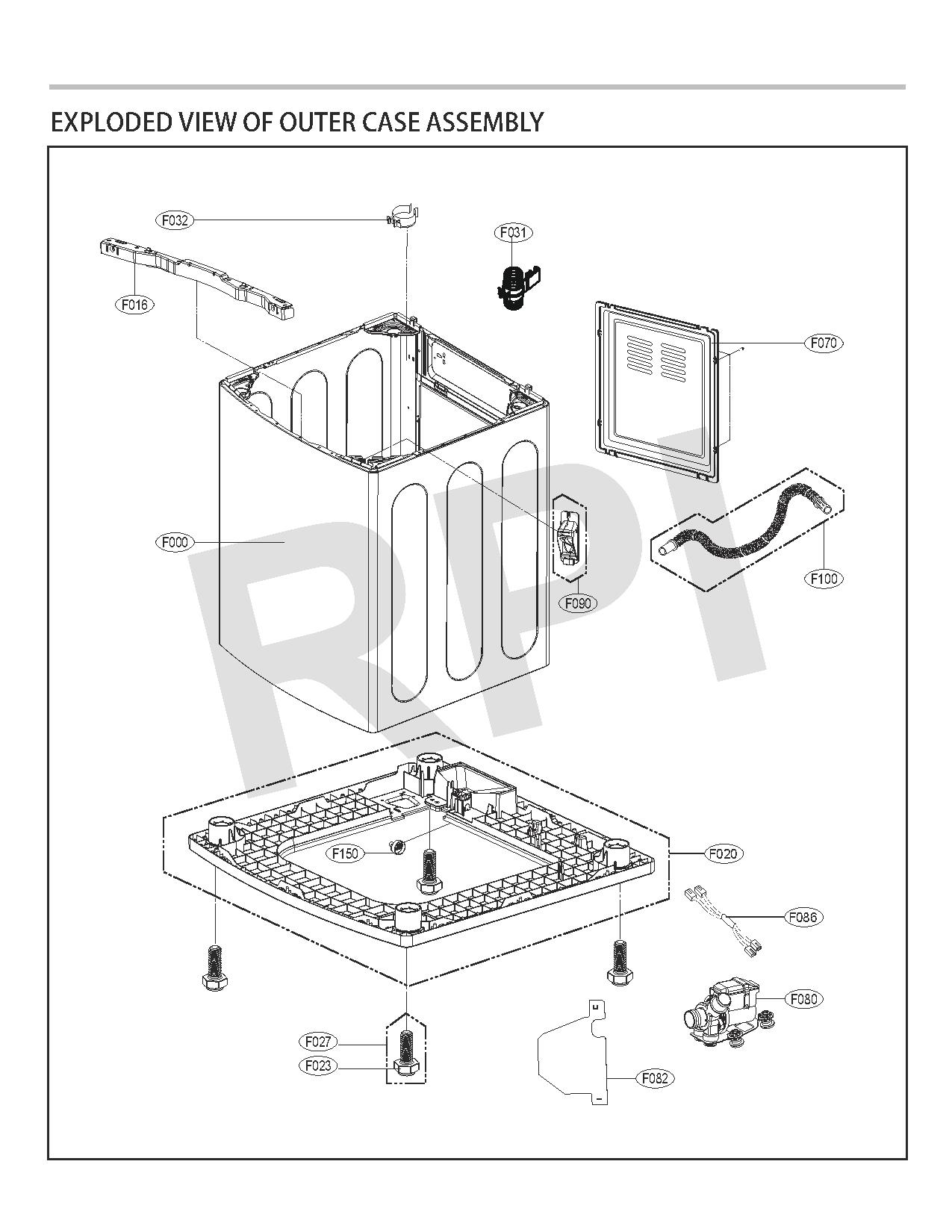 EXPLODED VIEW OF OUTER CASE ASSEMBLY

F032

F031

F016

F070

F000

F090

F100

RPI

F150

F020

F086

F080

F027

F023

F082