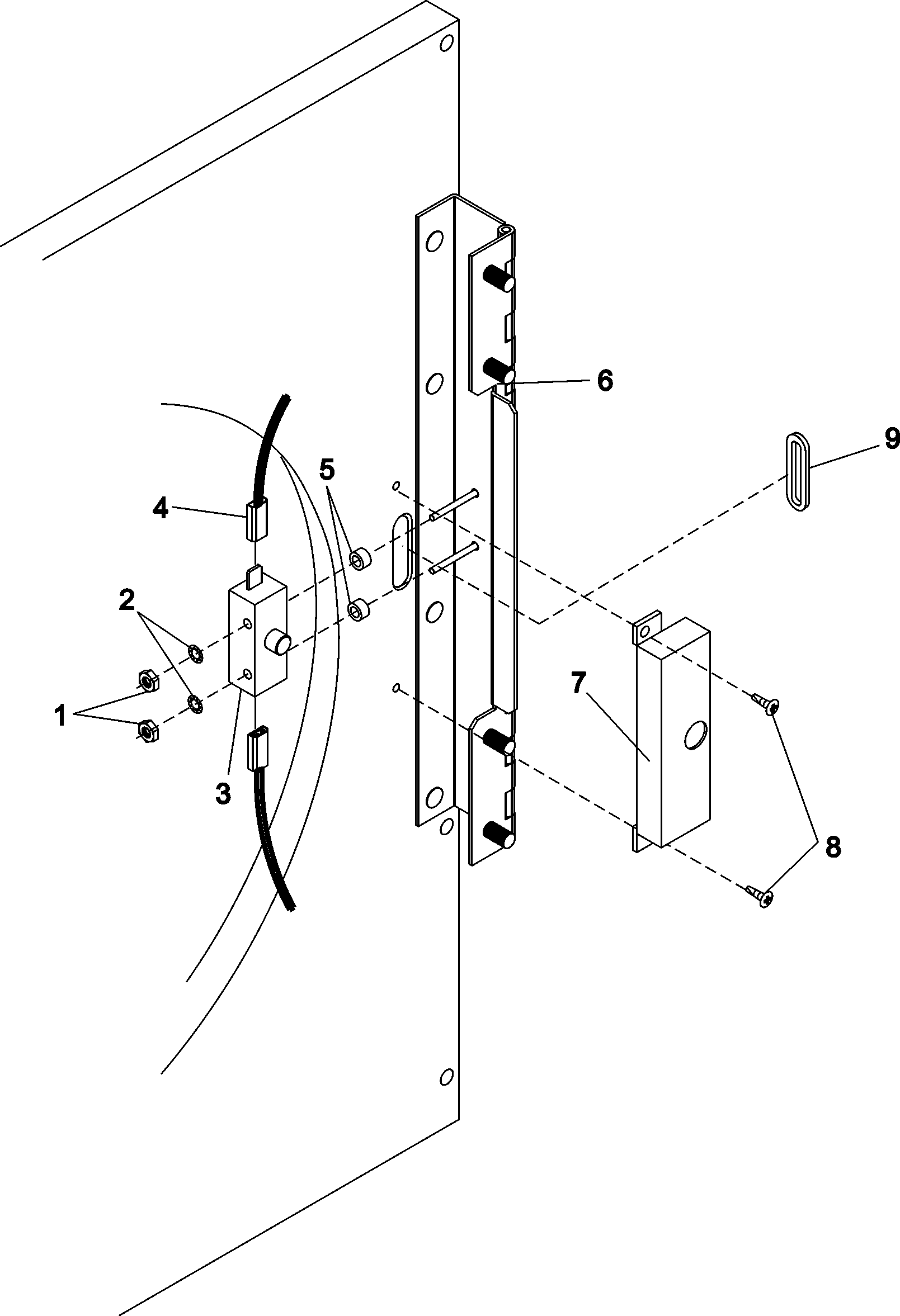 6
9
5
4
2
7
1
3
8