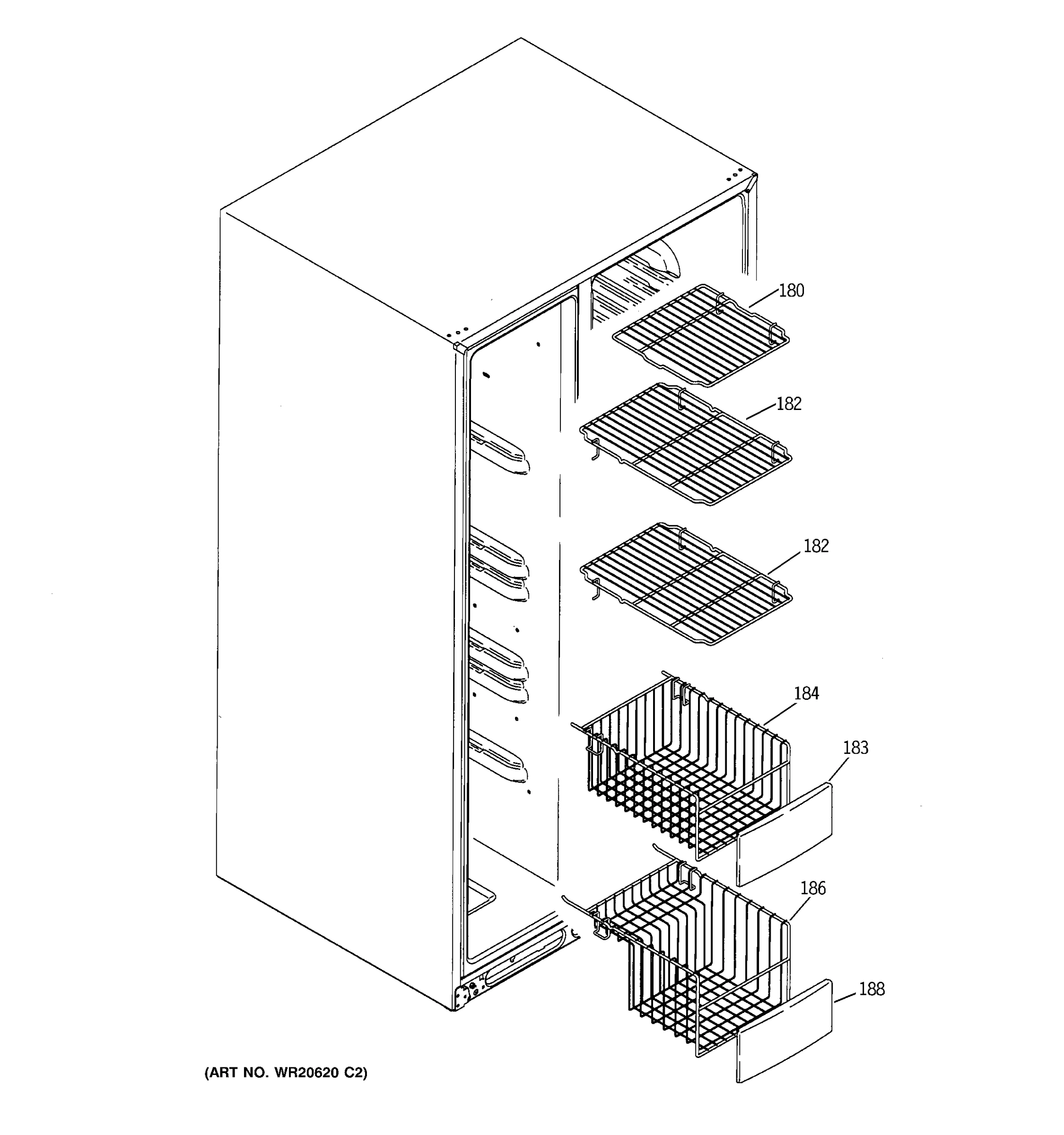 180

182

182

184

183

186

188

(ART NO. WR20620 C2)