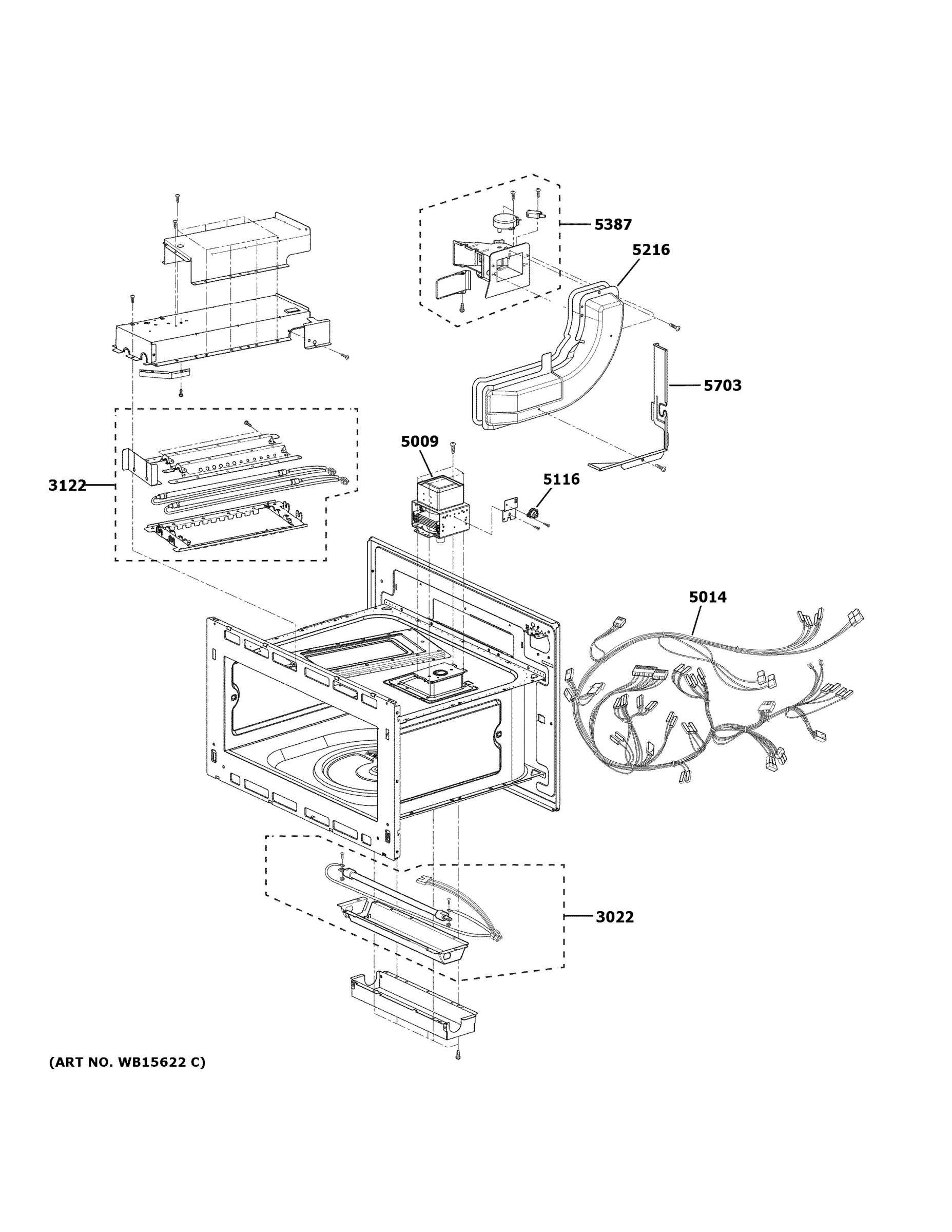 5387

5216

5703

5009

5116

3122

5014

3022

(ART NO. WB15622 C)