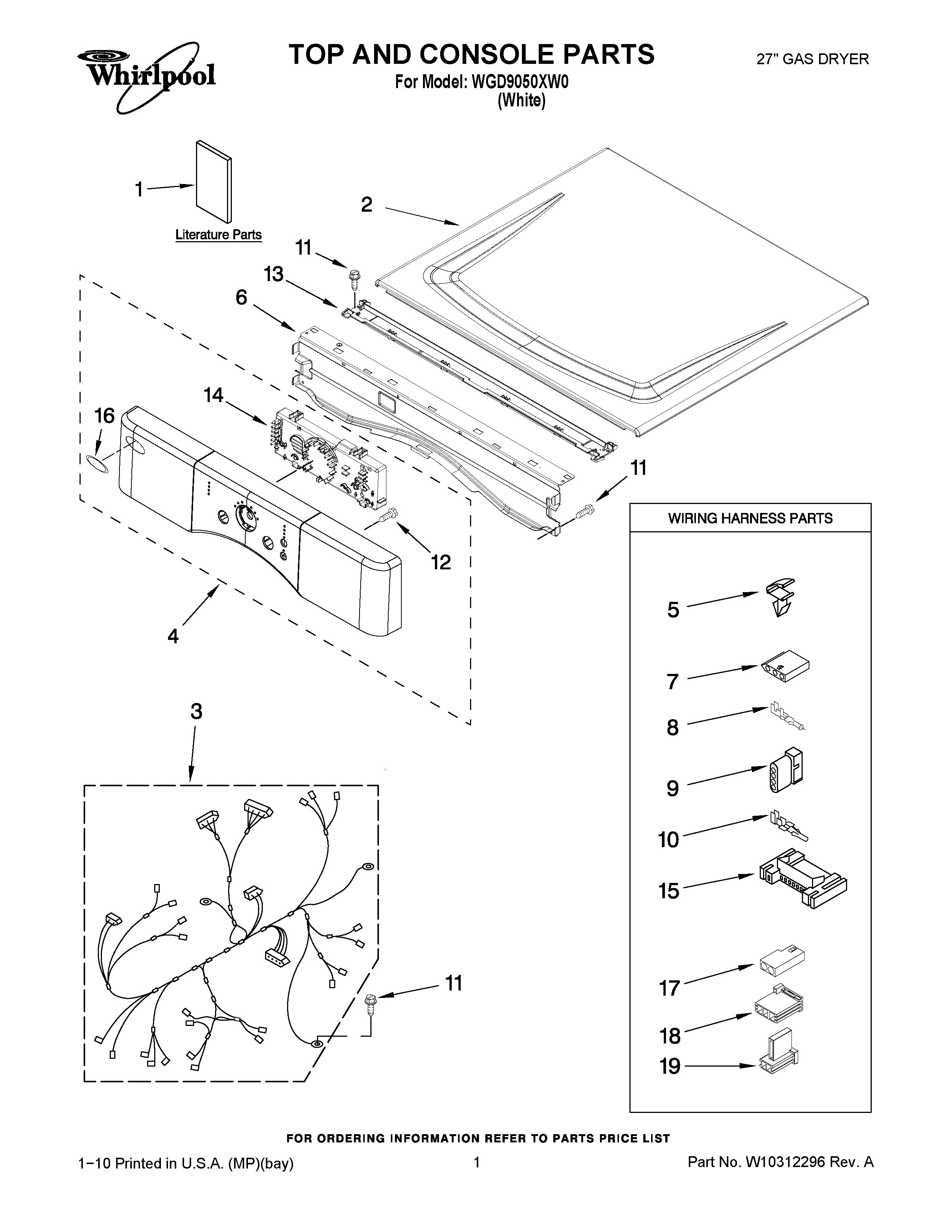 Whirlpool

TOP AND CONSOLE PARTS
For Model: WGD9050XW0
(White)

27" GAS DRYER

1
Literature Parts
2
11
13
6
14
16
11
12
4
3
11

WIRING HARNESS PARTS
5
7
8
9
10
15
17
18
19

FOR ORDERING INFORMATION REFER TO PARTS PRICE LIST

1−10 Printed in U.S.A. (MP)(bay)
1
Part No. W10312296 Rev. A