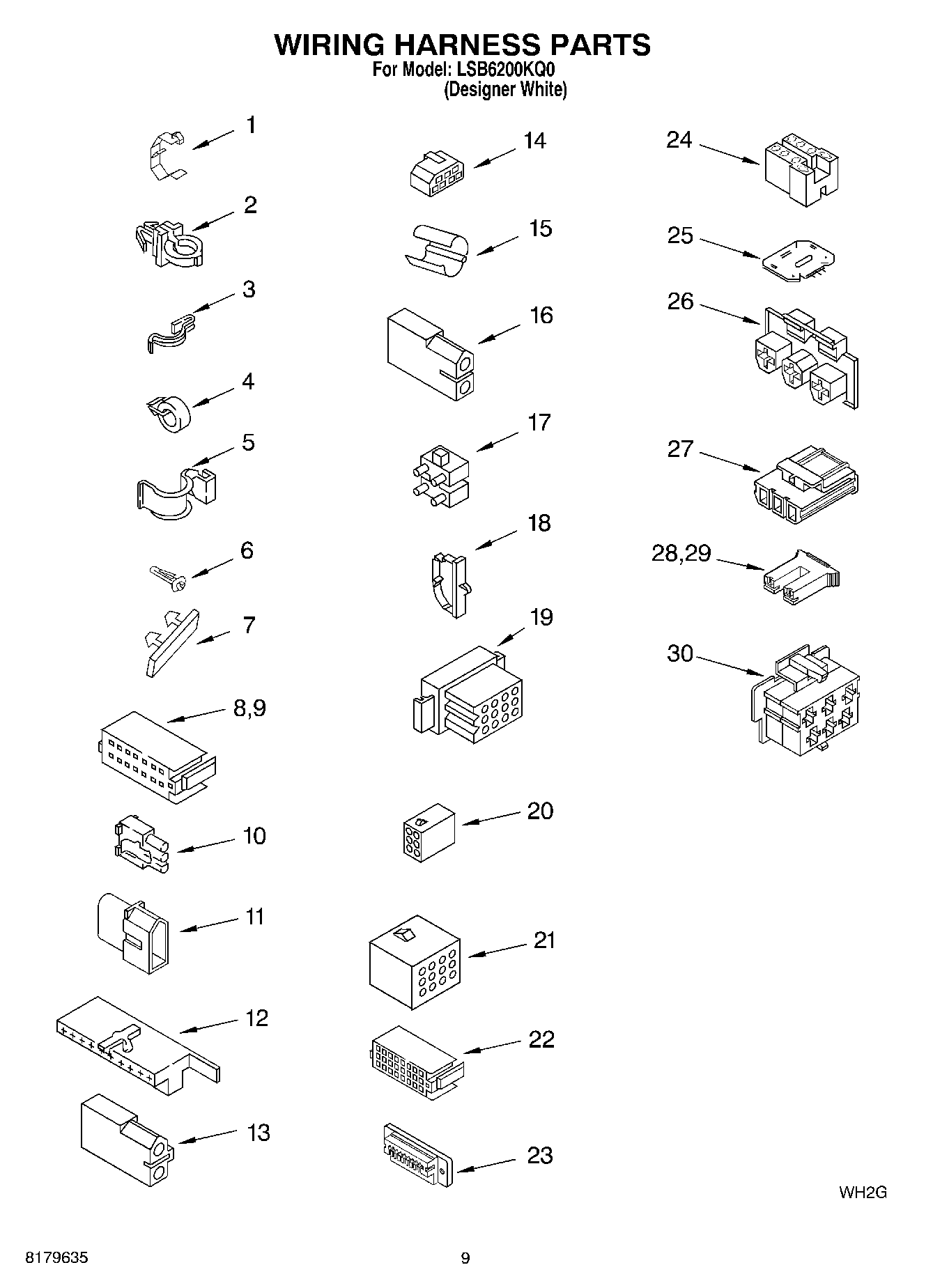 WIRING HARNESS PARTS
For Model: LSB6200KQ0
(Designer White)

1
2
3
4
5
6
7
8,9
10
11
12
13

14
15
16
17
18
19
20
21
22
23

24
25
26
27
28,29
30

WH2G

8179635

9