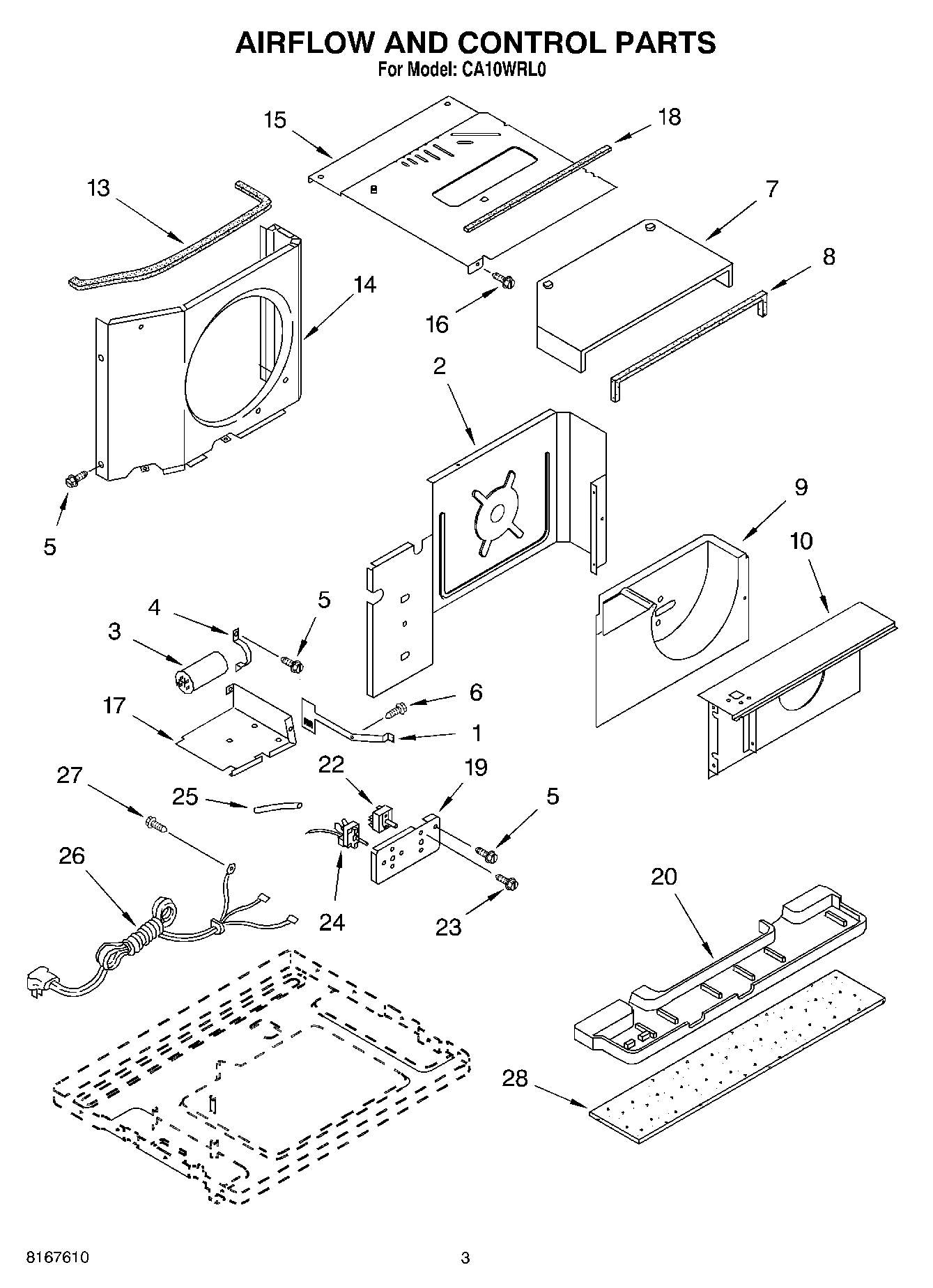 AIRFLOW AND CONTROL PARTS
For Model: CA10WRL0

15
18
13
7
8
14
16
2
5
9
10
4
5
3
6
17
1
27
22
19
25
5
26
24
23
20
28

8167610
3