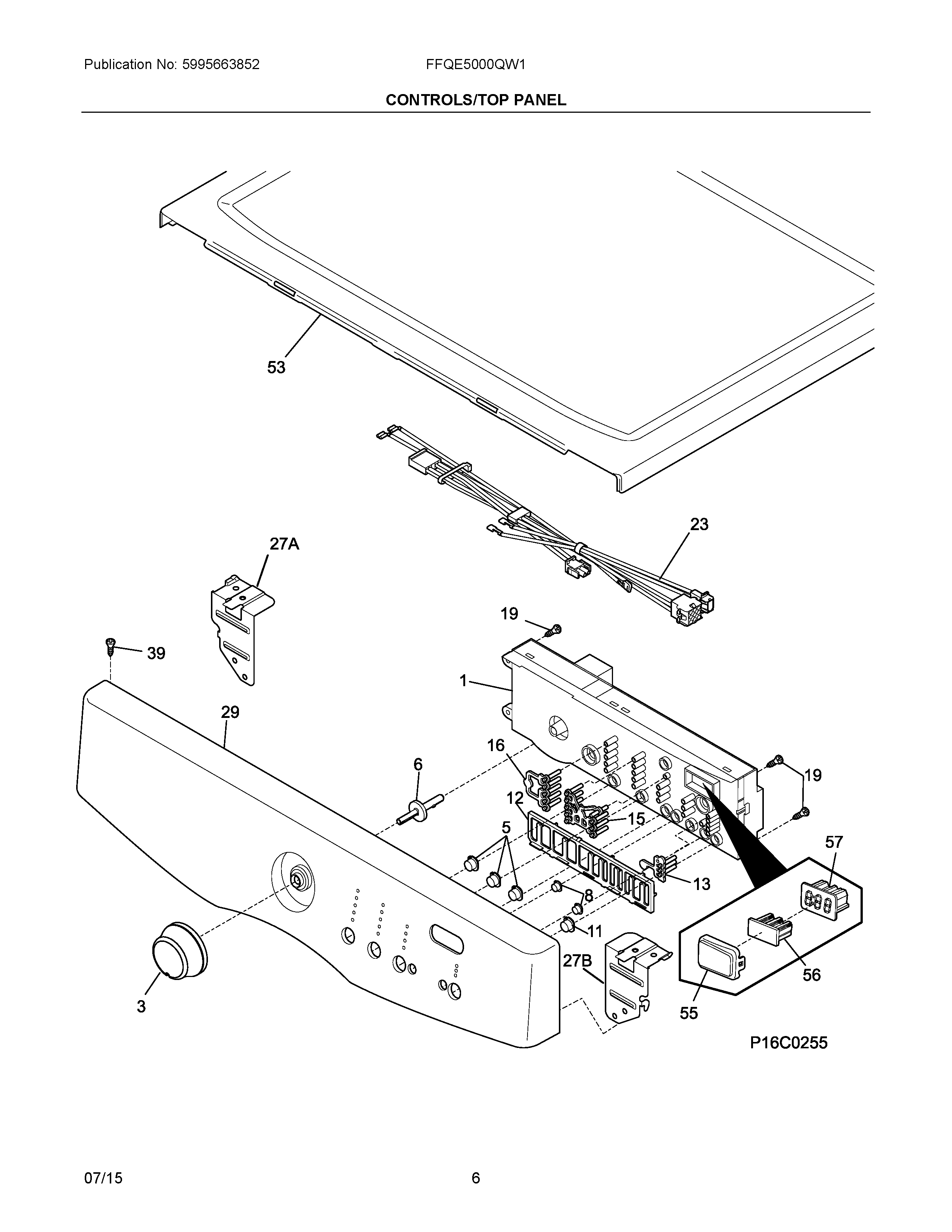 Publication No: 5995663852

FFQE5000QW1

CONTROLS/TOP PANEL

53

23

27A

19

39

1

29

16

6

19

12

15

5

57

13

8

11

27B

56

3

55

P16C0255

07/15

6