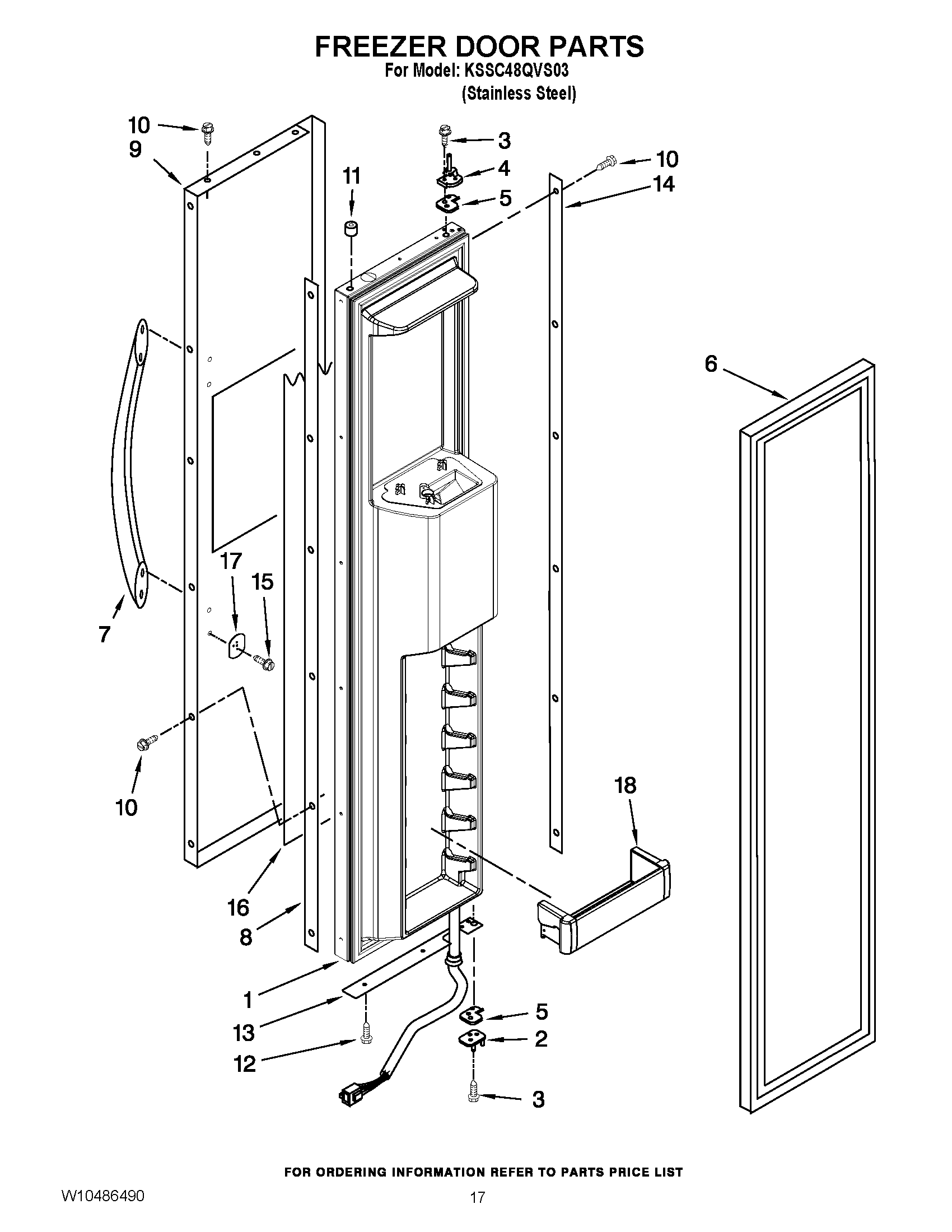 FREEZER DOOR PARTS
For Model: KSSC48QVS03
(Stainless Steel)

10
9
3
4
5
11
10
14
6
17
15
7
10
18
16
8
1
13
12
5
2
3

FOR ORDERING INFORMATION REFER TO PARTS PRICE LIST

W10486490

17