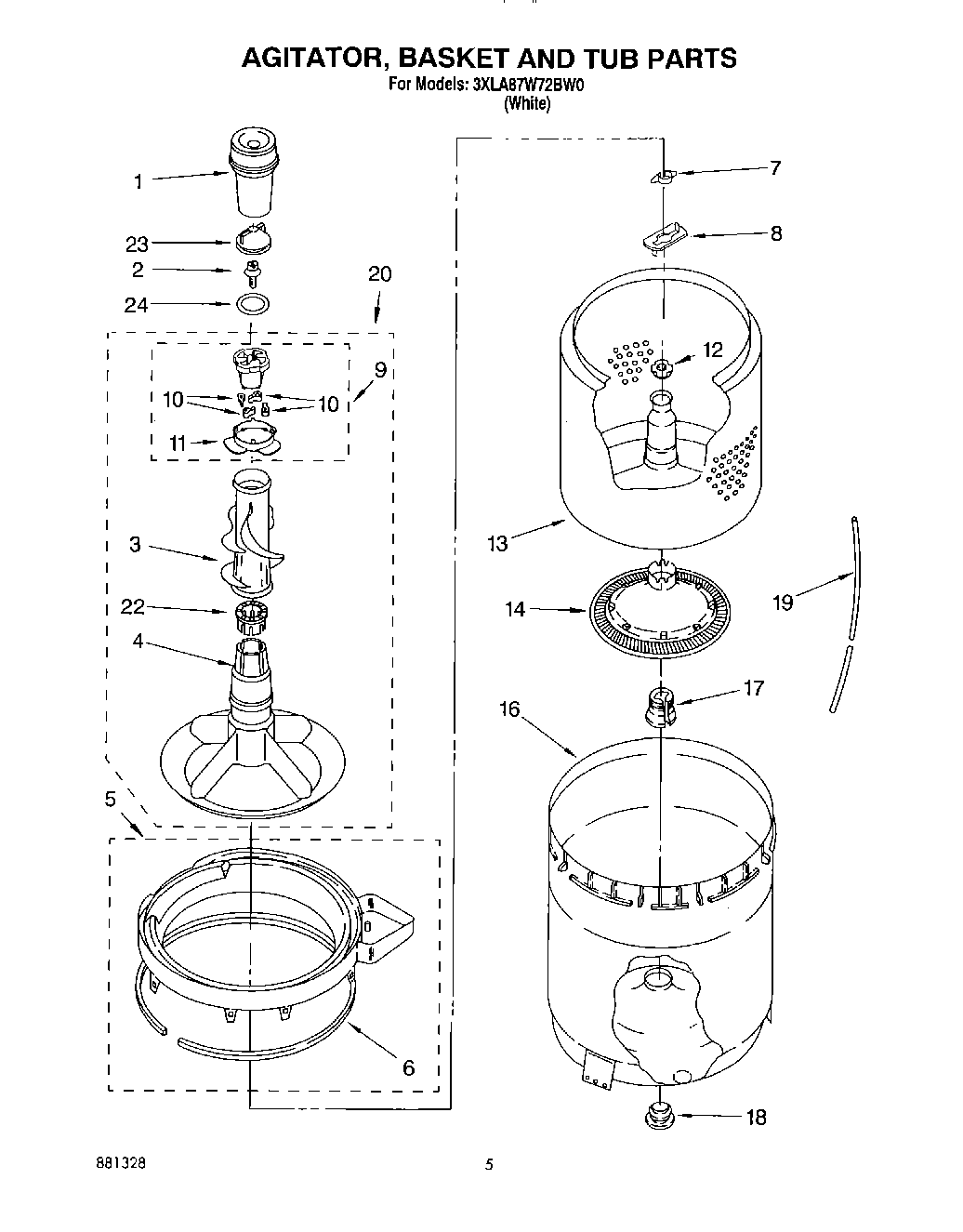 AGITATOR, BASKET AND TUB PARTS
For Models: 3XLA87W72BW0
(White)

1
23
2
24
20
9
10
10
11
3
22
4
5
6
7
8
12
13
14
19
17
16
18

881328

5