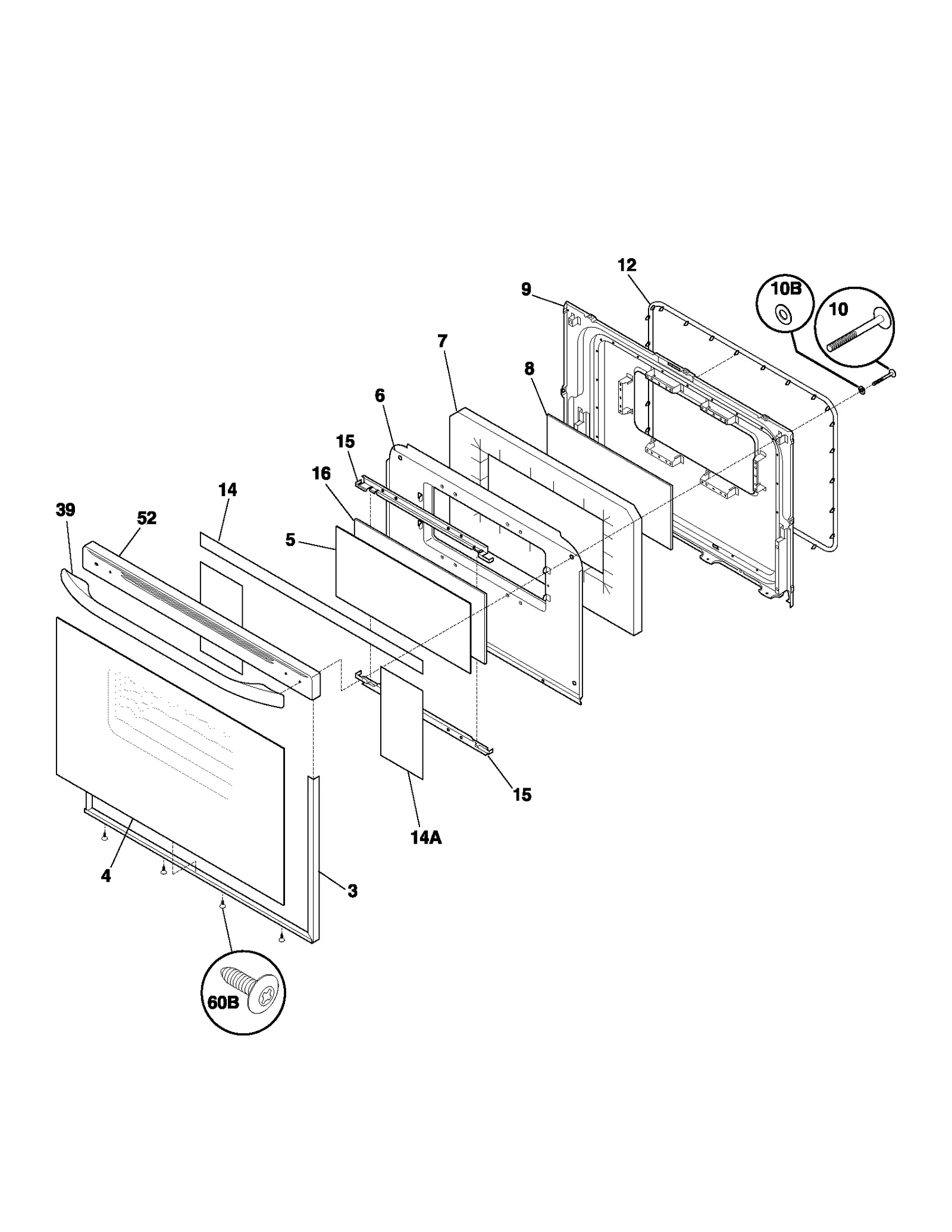 12
9
10B
10
7
8
6
15
16
14
39
52
5
15
14A
4
3
60B