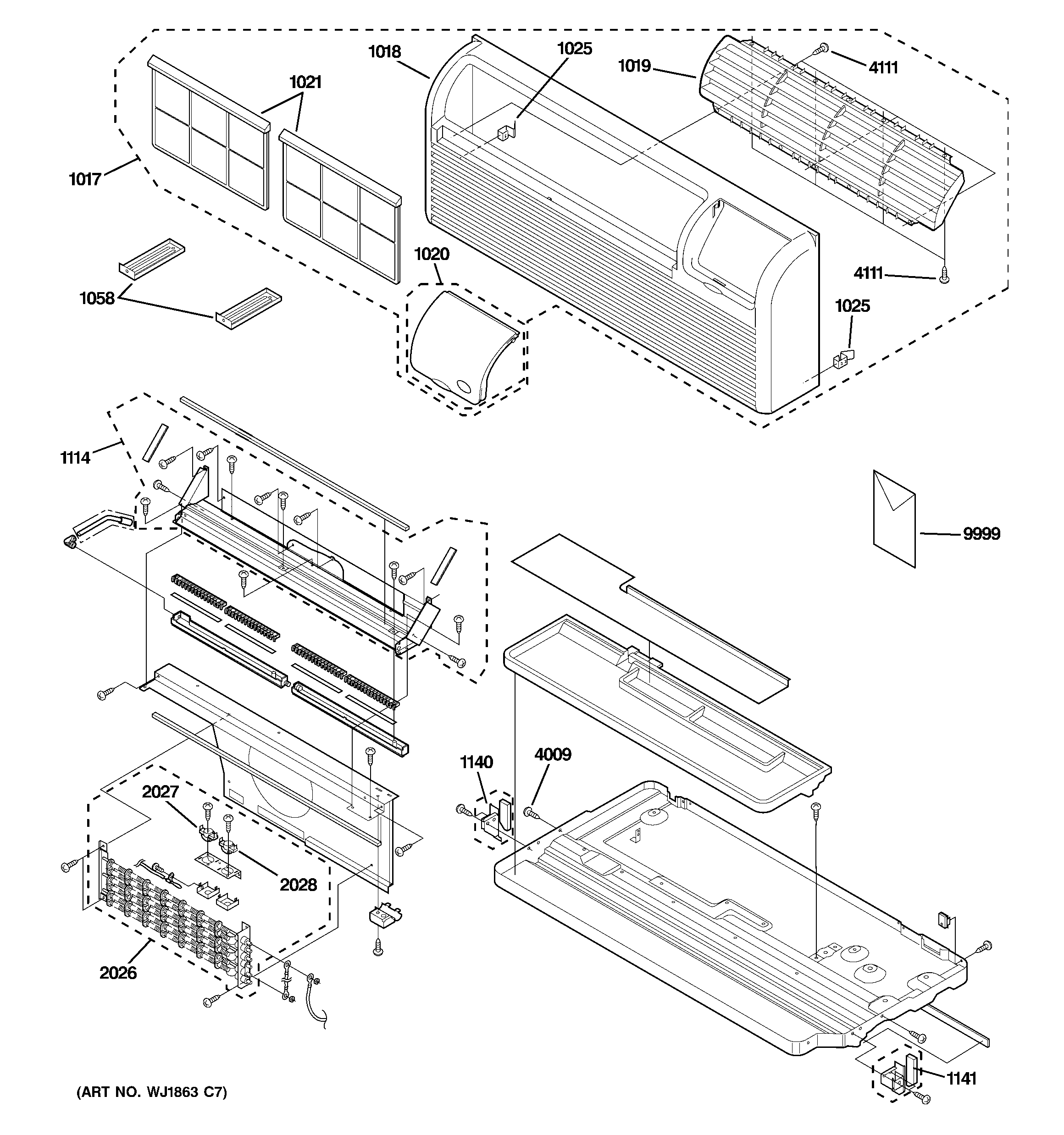 1018
1025
1019
4111
1021
1017
1020
4111
1058
1025
1114
9999
1140
4009
2027
2028
2026
1141
(ART NO. WJ1863 C7)