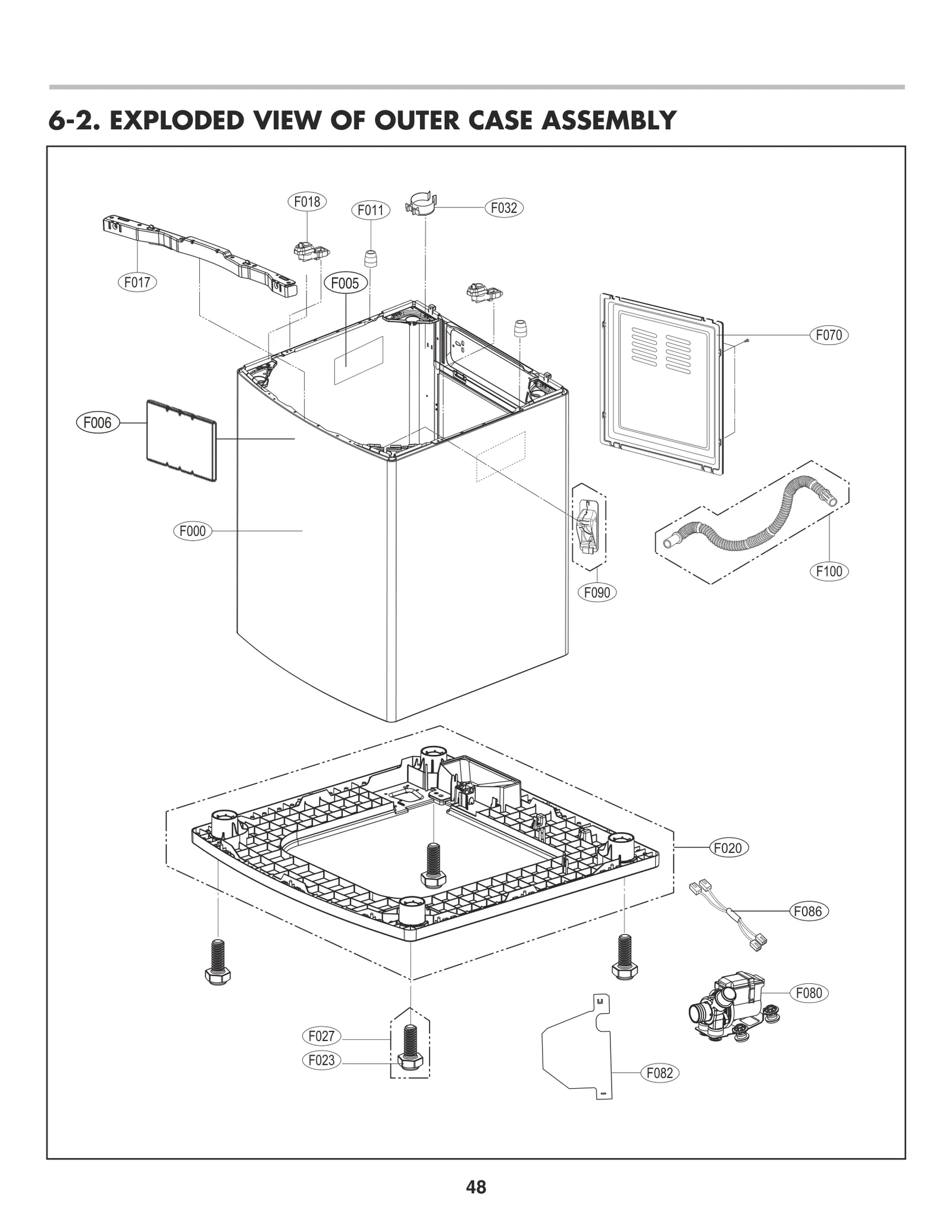 6-2. EXPLODED VIEW OF OUTER CASE ASSEMBLY

F018
F011
F032
F017
F005
F070
F006
F000
F090
F100
F020
F086
F080
F027
F023
F082

48