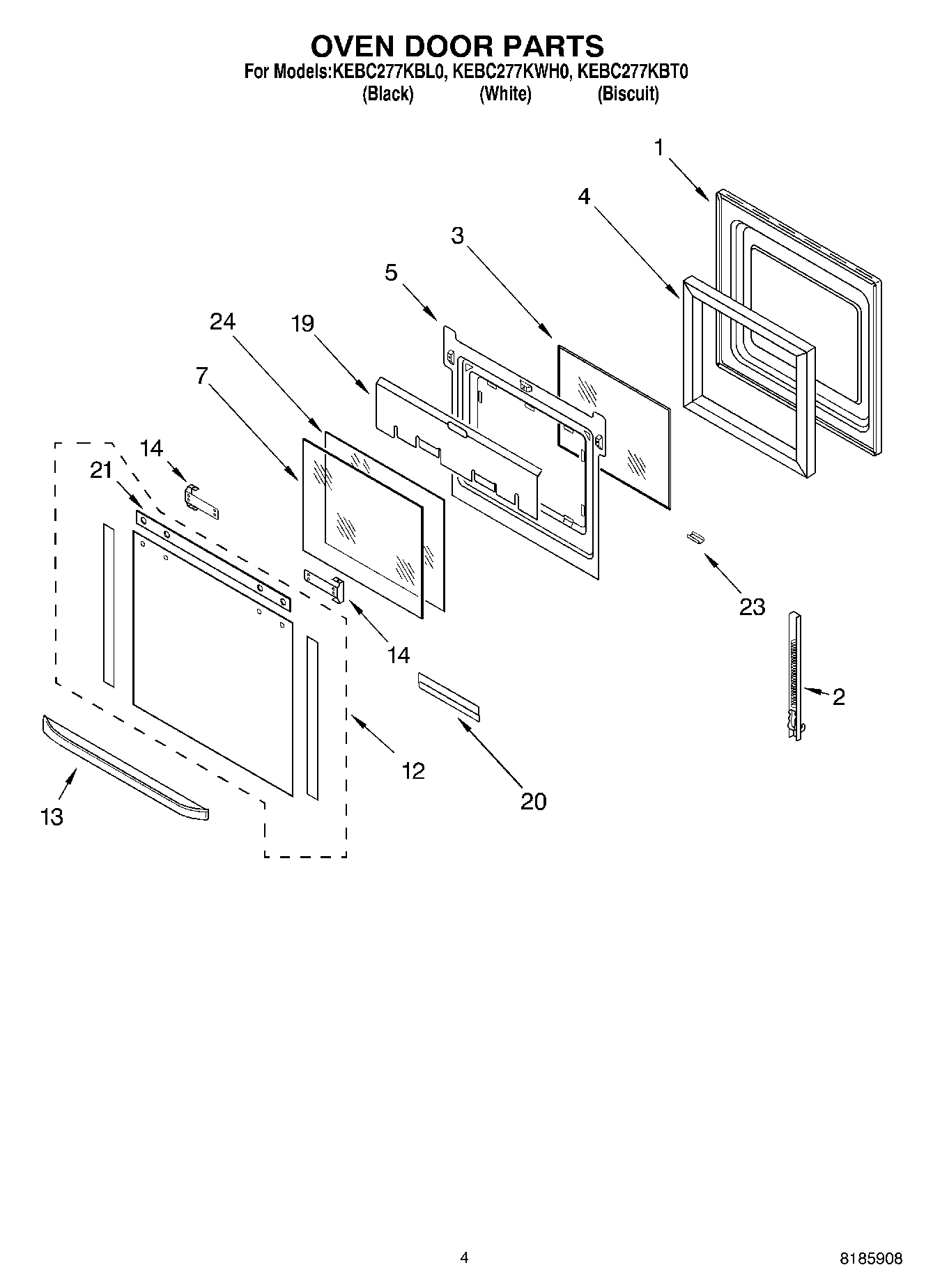 OVEN DOOR PARTS
For Models:KEBC277KBL0, KEBC277KWH0, KEBC277KBT0
(Black) (White) (Biscuit)

1
4
3
5
24
19
7
14
21
23
14
2
12
20
13

4
8185908