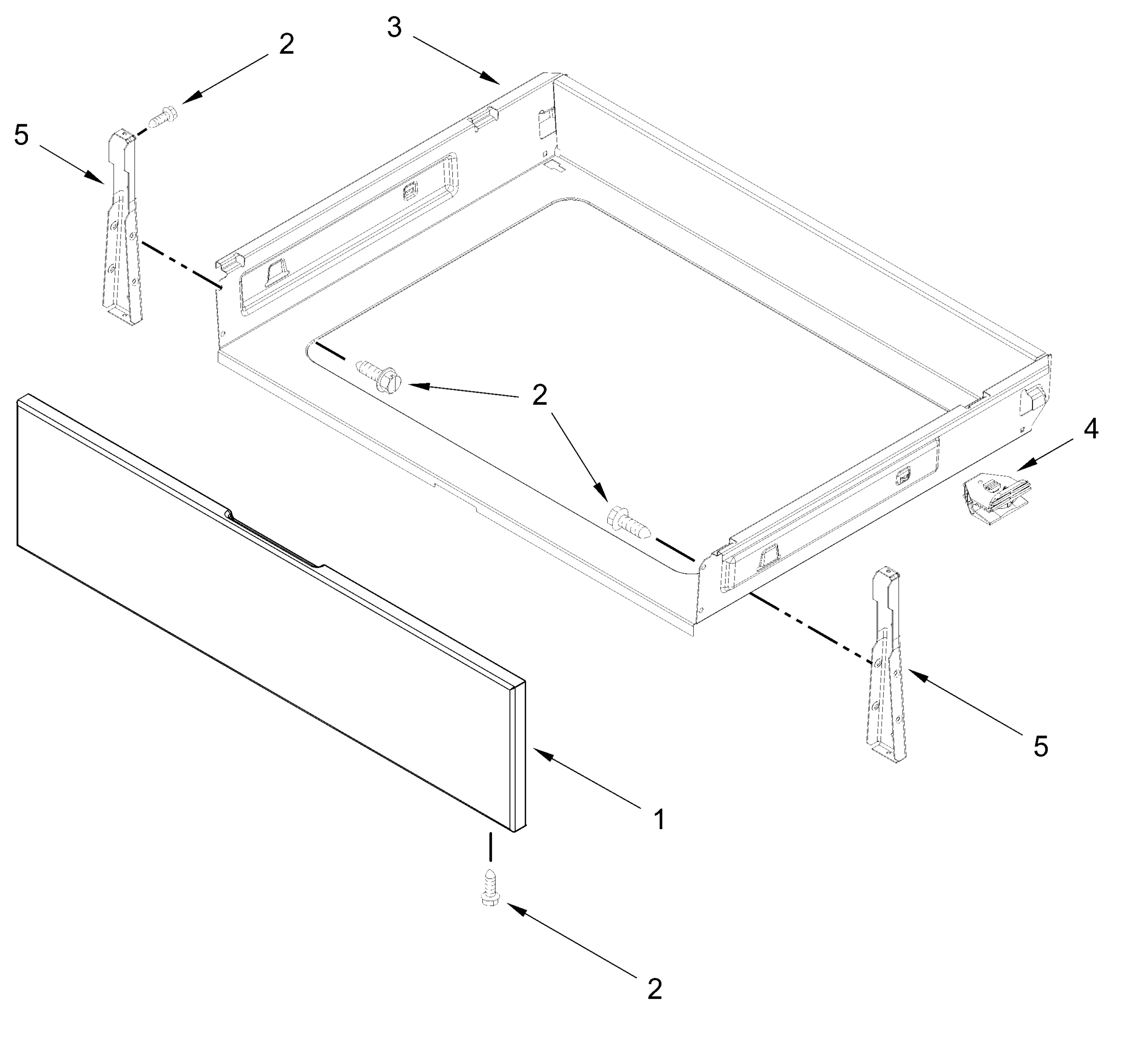 3
2
5
2
4
5
1
2