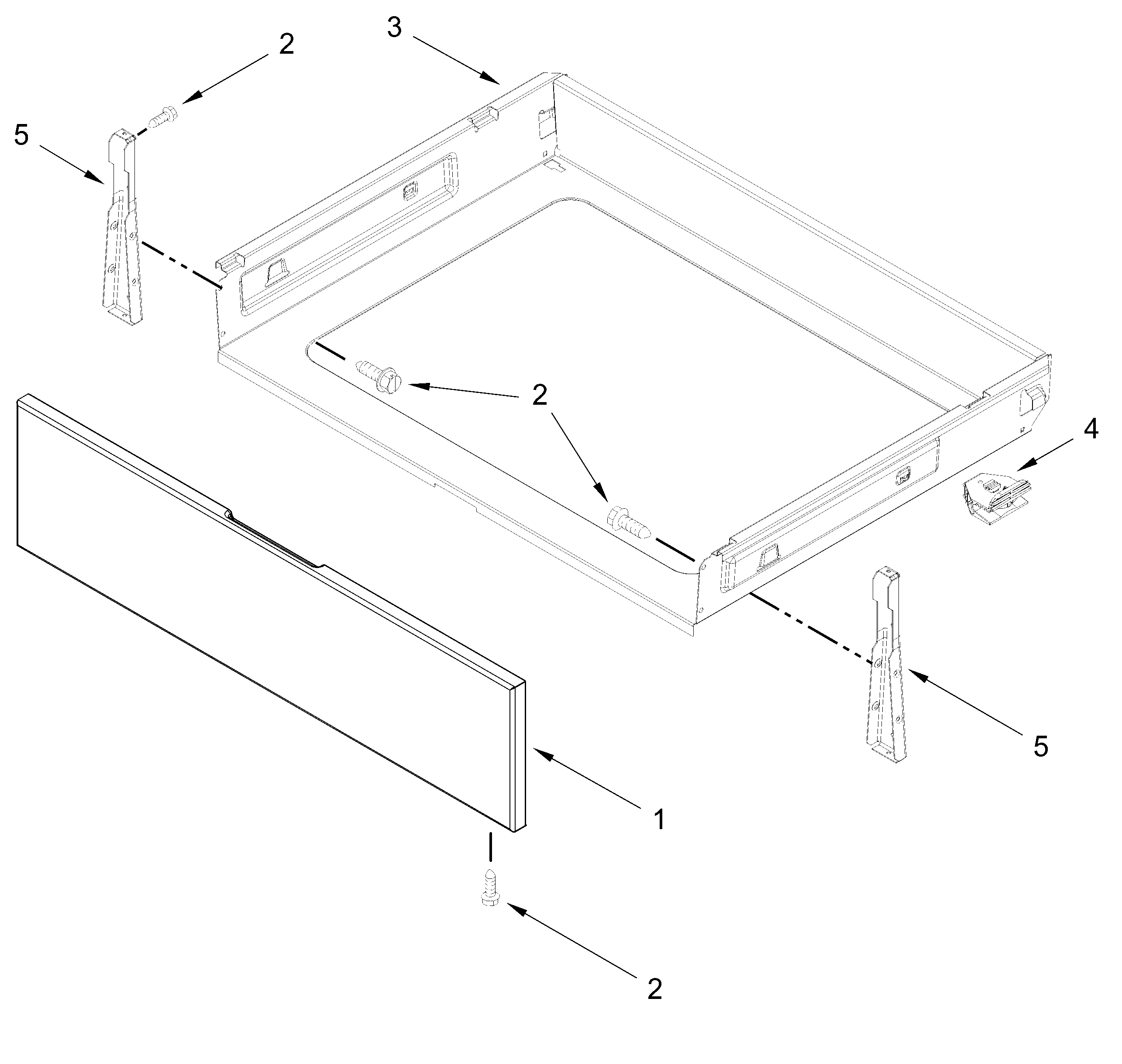 3
2
5
2
4
5
1
2