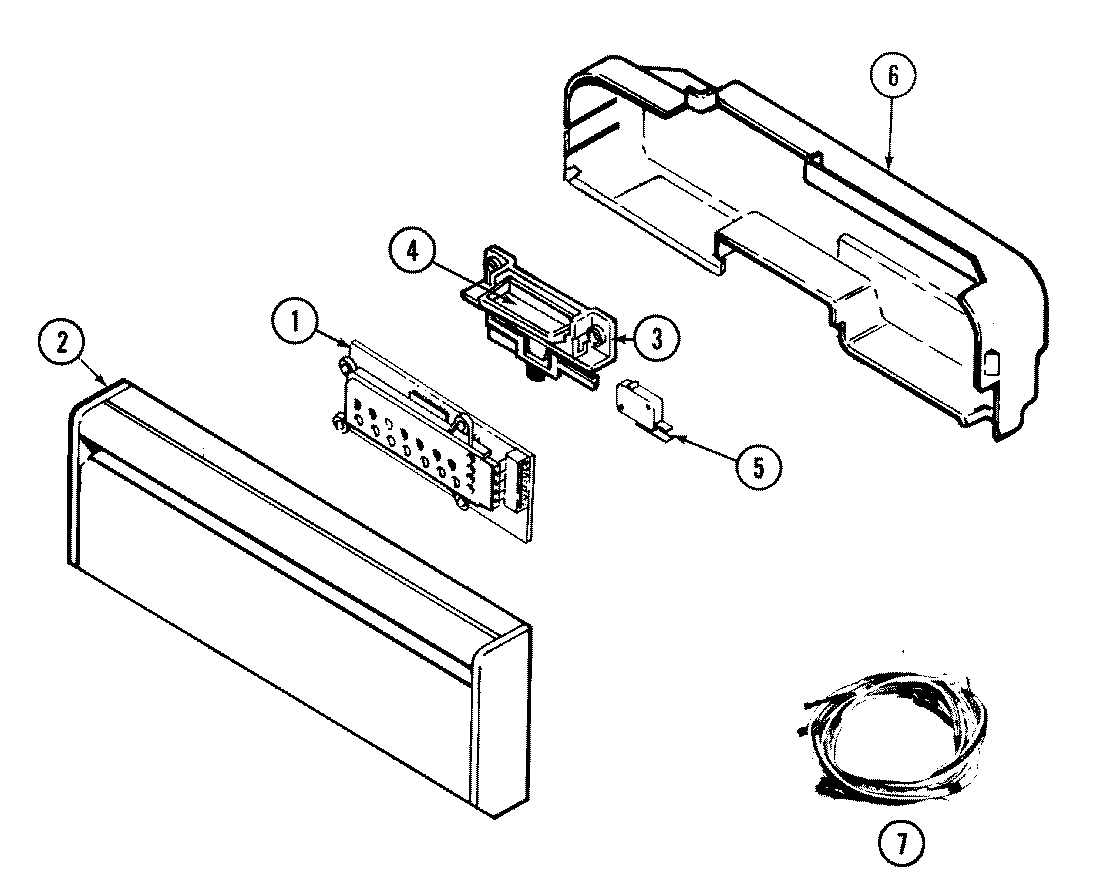 6
4
1
3
2
5
7