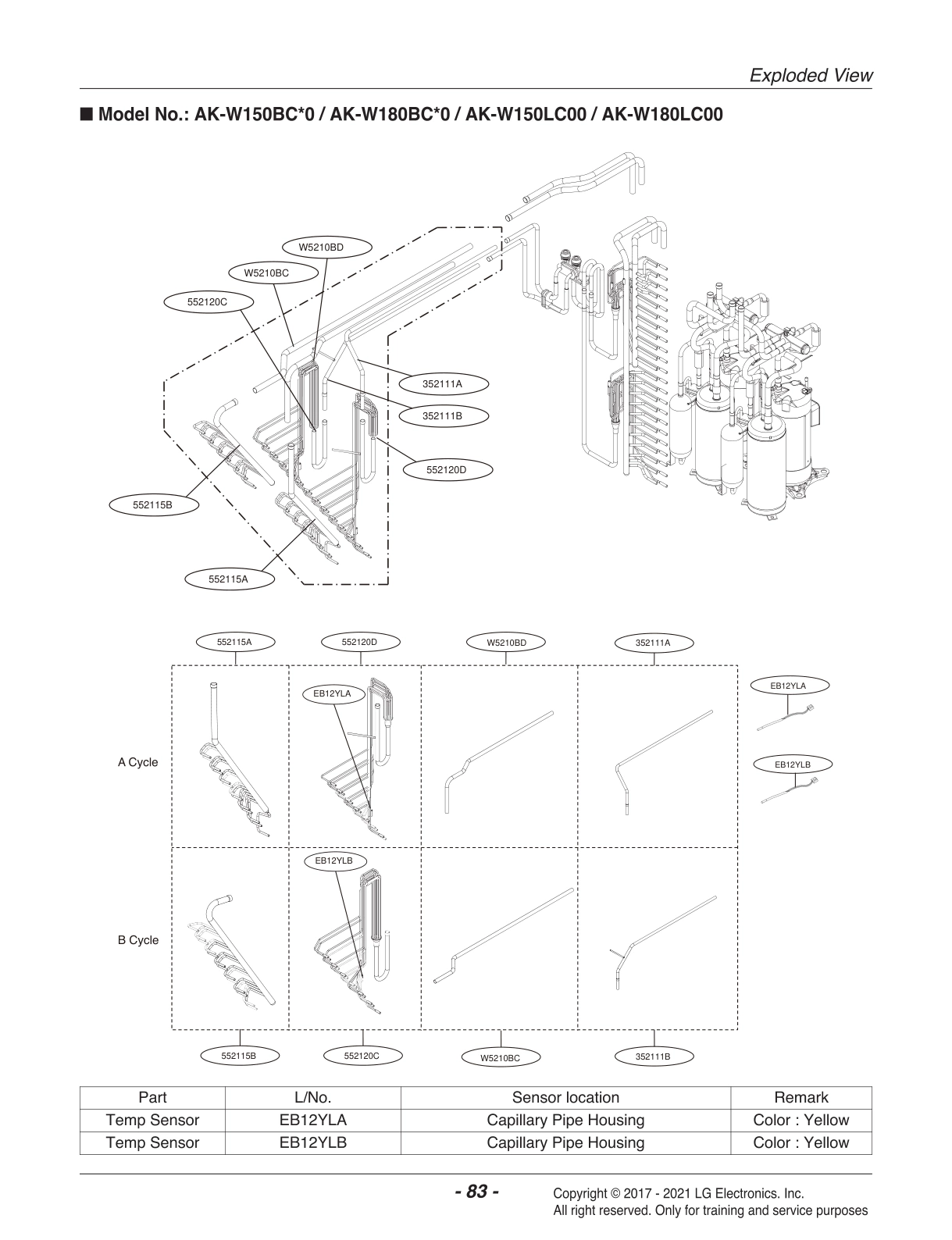 Exploded View

■ Model No.: AK-W150BC*0 / AK-W180BC*0 / AK-W150LC00 / AK-W180LC00

W5210BD

W5210BC

552120C

352111A

352111B

552120D

552115B

552115A

552115A

552120D

W5210BD

352111A

EB12YLA

EB12YLA

A Cycle

EB12YLB

EB12YLB

B Cycle

552115B

552120C

W5210BC

352111B

| Part | L/No. | Sensor location | Remark |
|---|---|---|---|
| Temp Sensor | EB12YLA | Capillary Pipe Housing | Color : Yellow |
| Temp Sensor | EB12YLB | Capillary Pipe Housing | Color : Yellow |

- 83 -

Copyright © 2017 - 2021 LG Electronics. Inc.
All right reserved. Only for training and service purposes