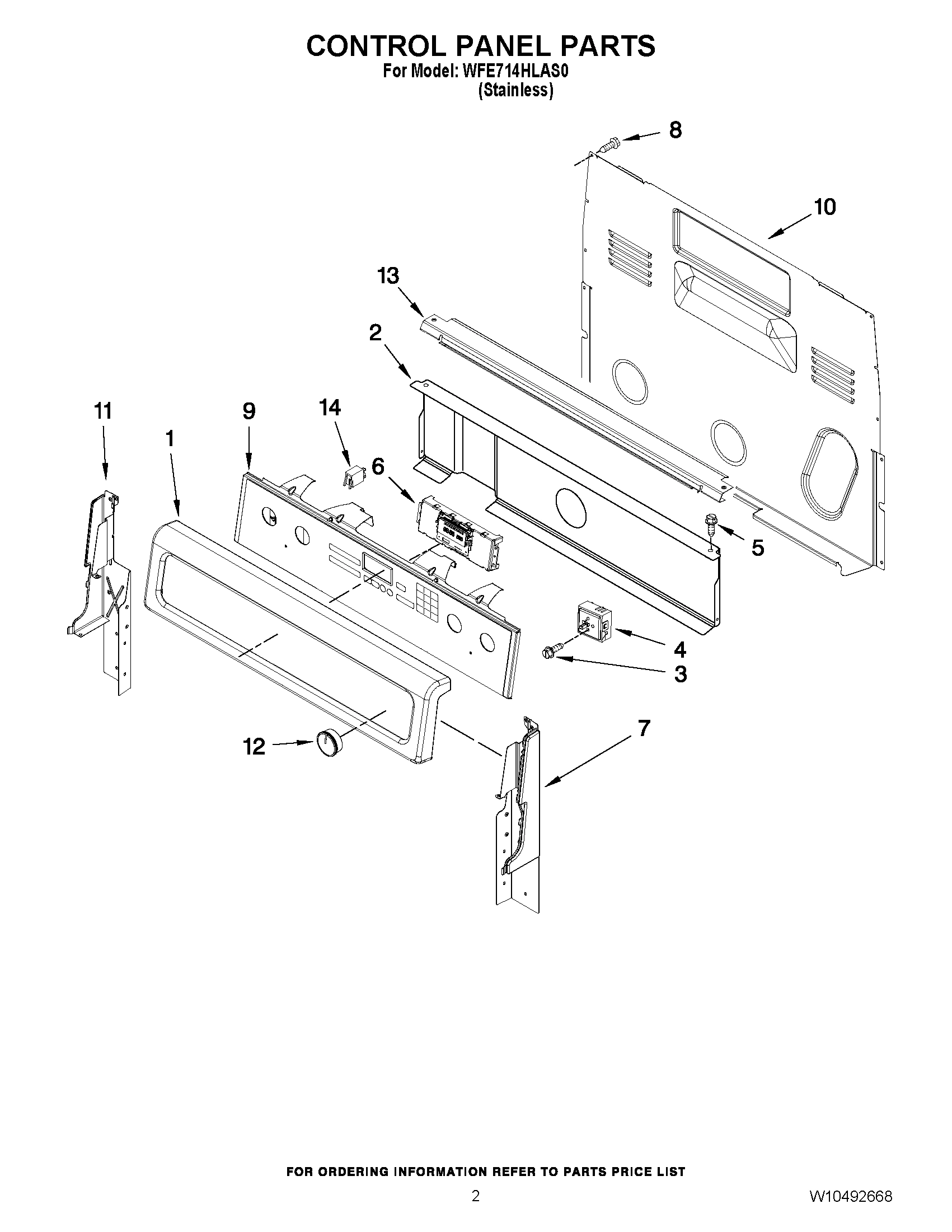 CONTROL PANEL PARTS
For Model: WFE714HLAS0
(Stainless)

8
10
13
2
11
9
14
1
6
5
4
3
12
7

FOR ORDERING INFORMATION REFER TO PARTS PRICE LIST

2

W10492668