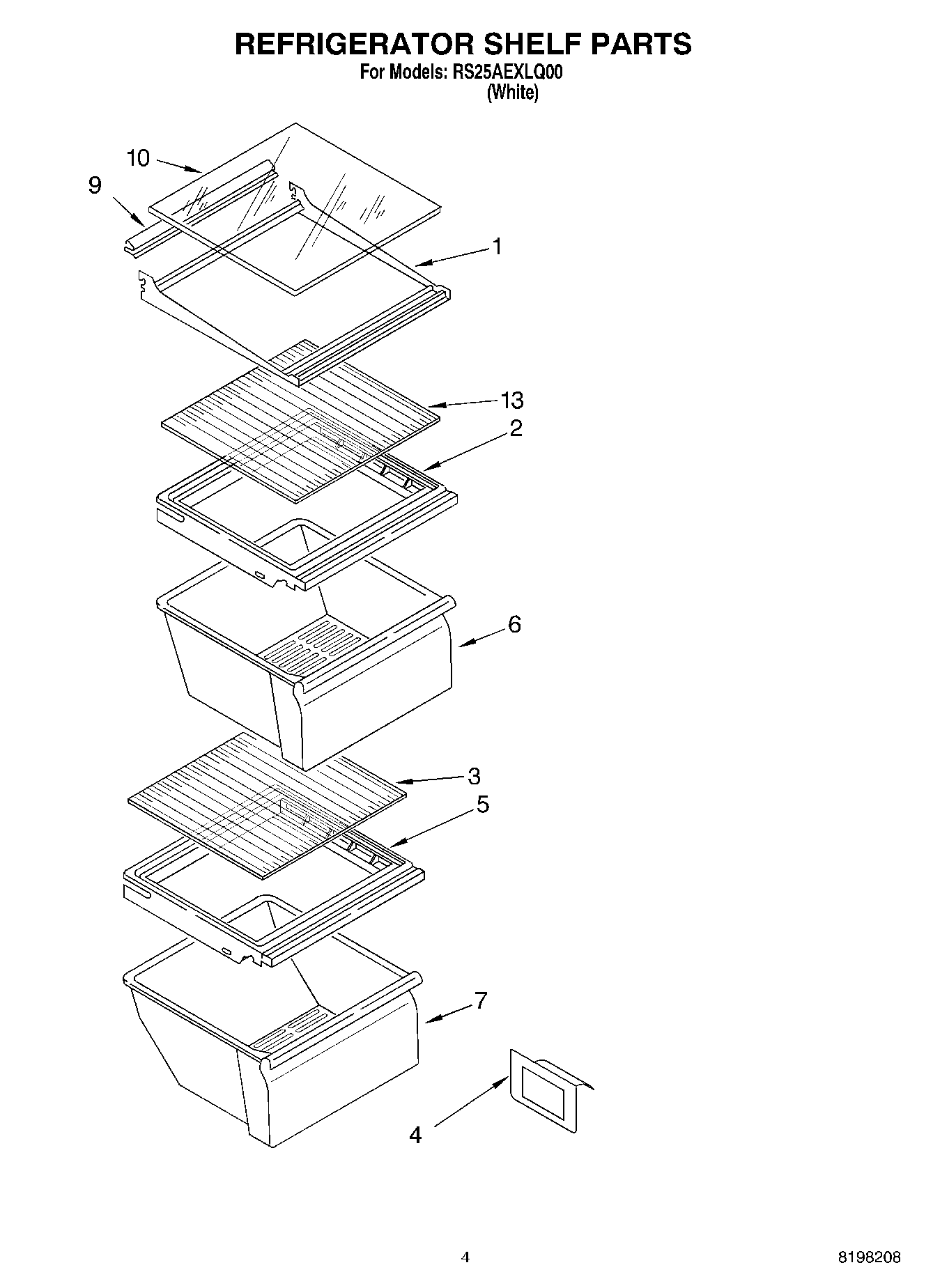 REFRIGERATOR SHELF PARTS
For Models: RS25AEXLQ00
(White)

10
9
1
13
2
6
3
5
7
4

4

8198208