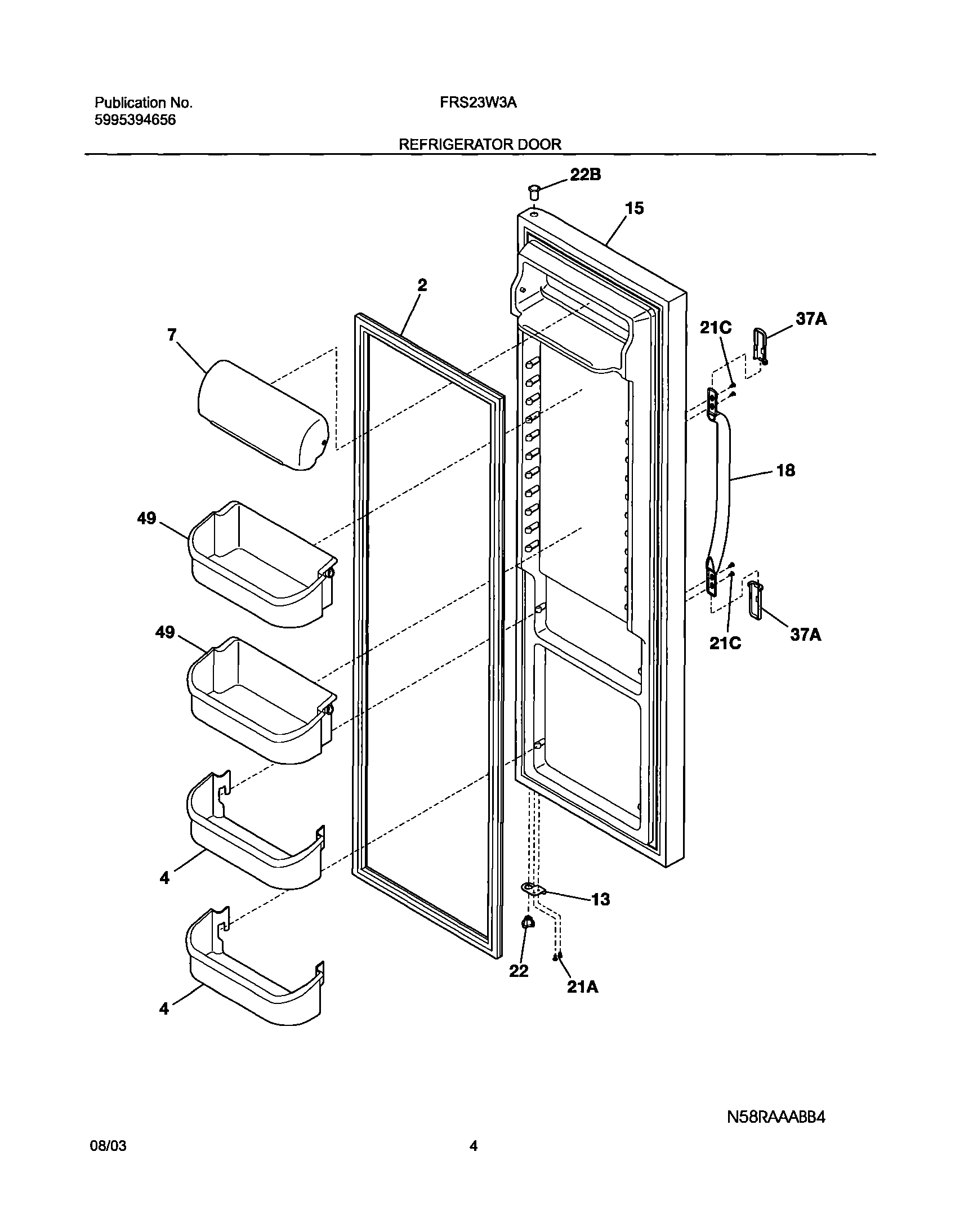 Publication No.
5995394656

FRS23W3A

REFRIGERATOR DOOR

22B
15
2
7
21C
37A
18
49
49
21C
37A
4
13
22
21A
4

N58RAAABB4

08/03

4