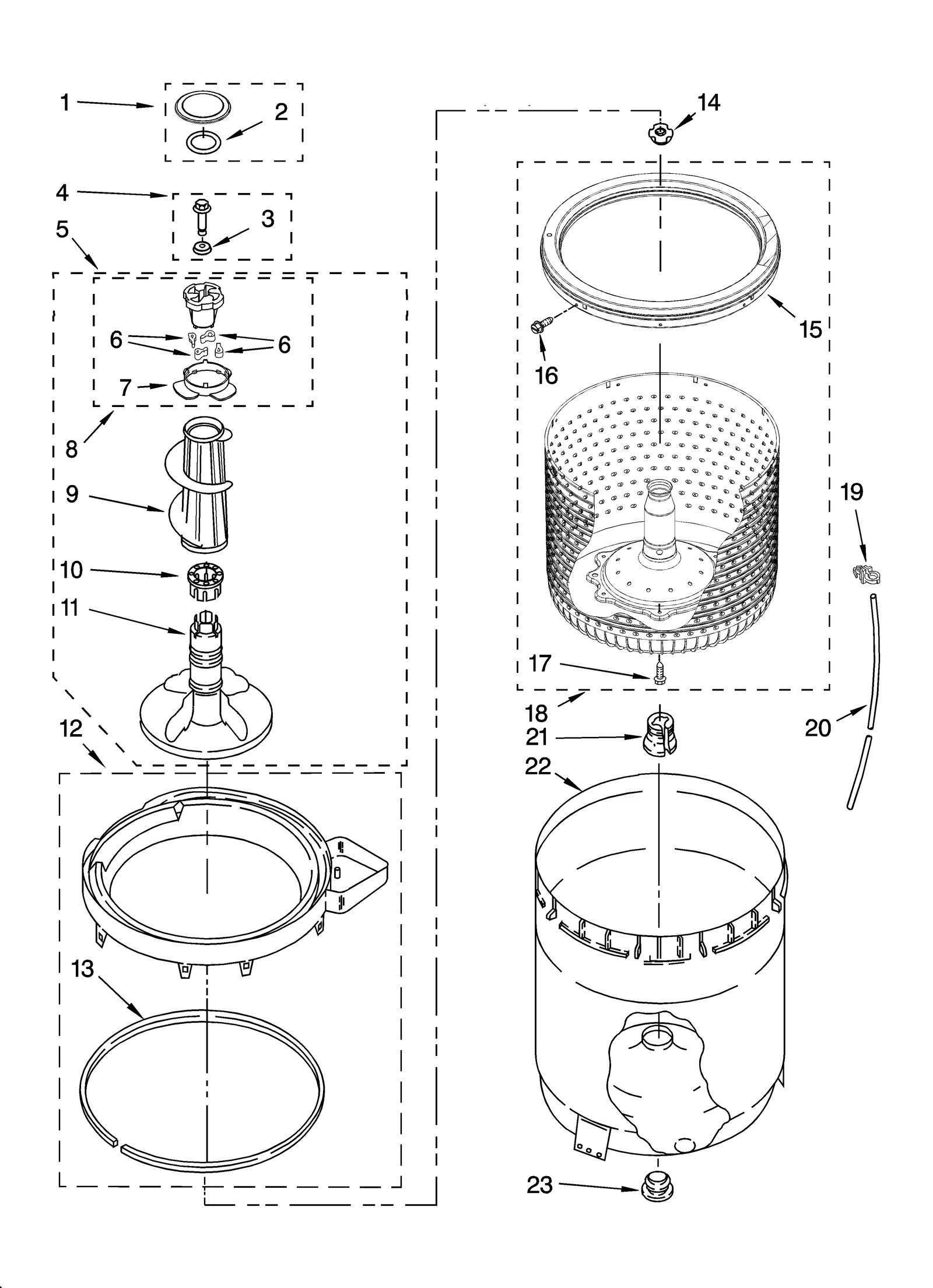 1
2
4
3
5
6
6
7
8
9
10
11
12
13
14
15
16
17
18
19
20
21
22
23