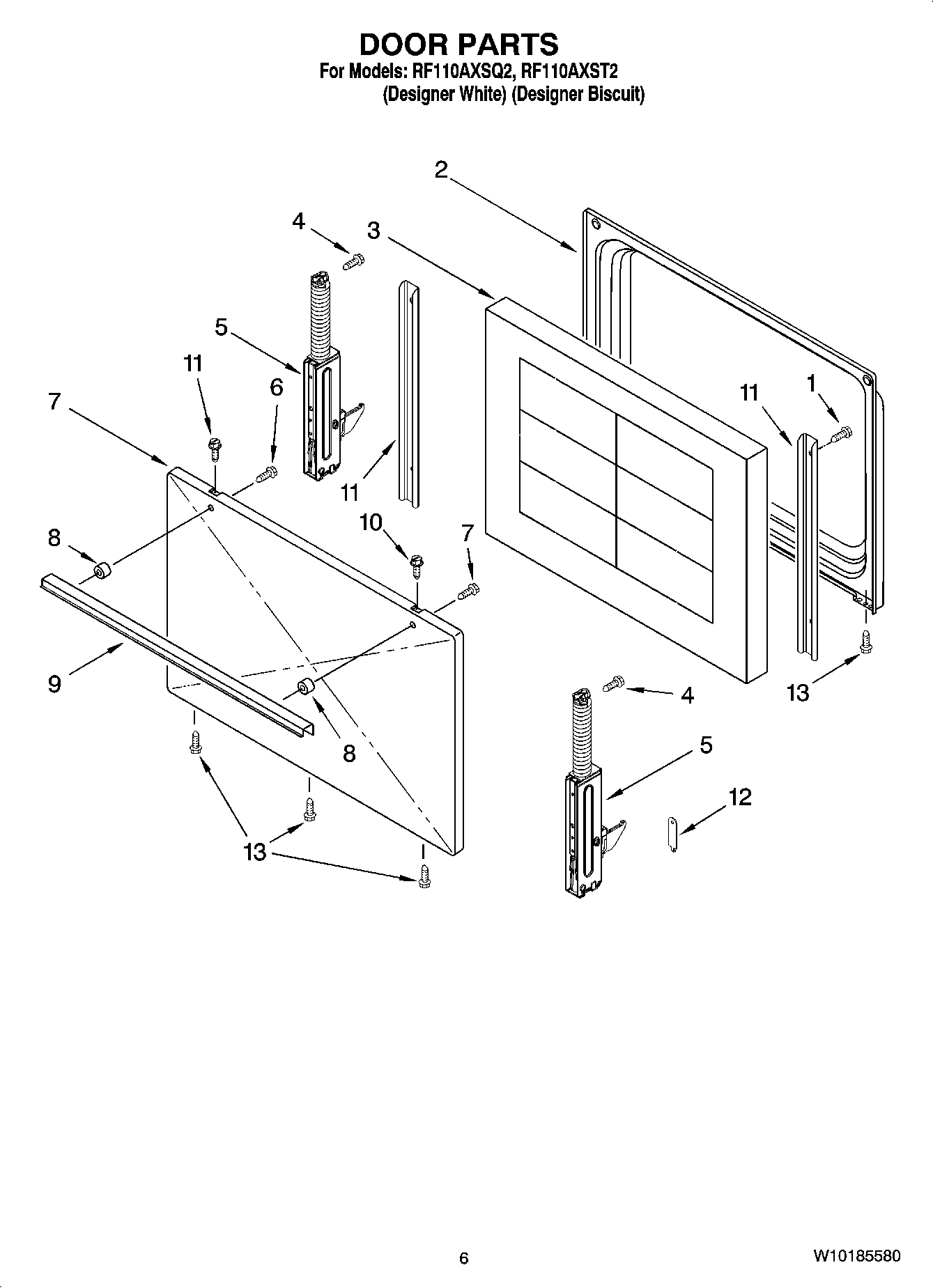 DOOR PARTS
For Models: RF110AXSQ2, RF110AXST2
(Designer White) (Designer Biscuit)

2
4
3
5
11
6
7
11
1
11
10
7
8
9
8
4
13
5
12
13

6

W10185580