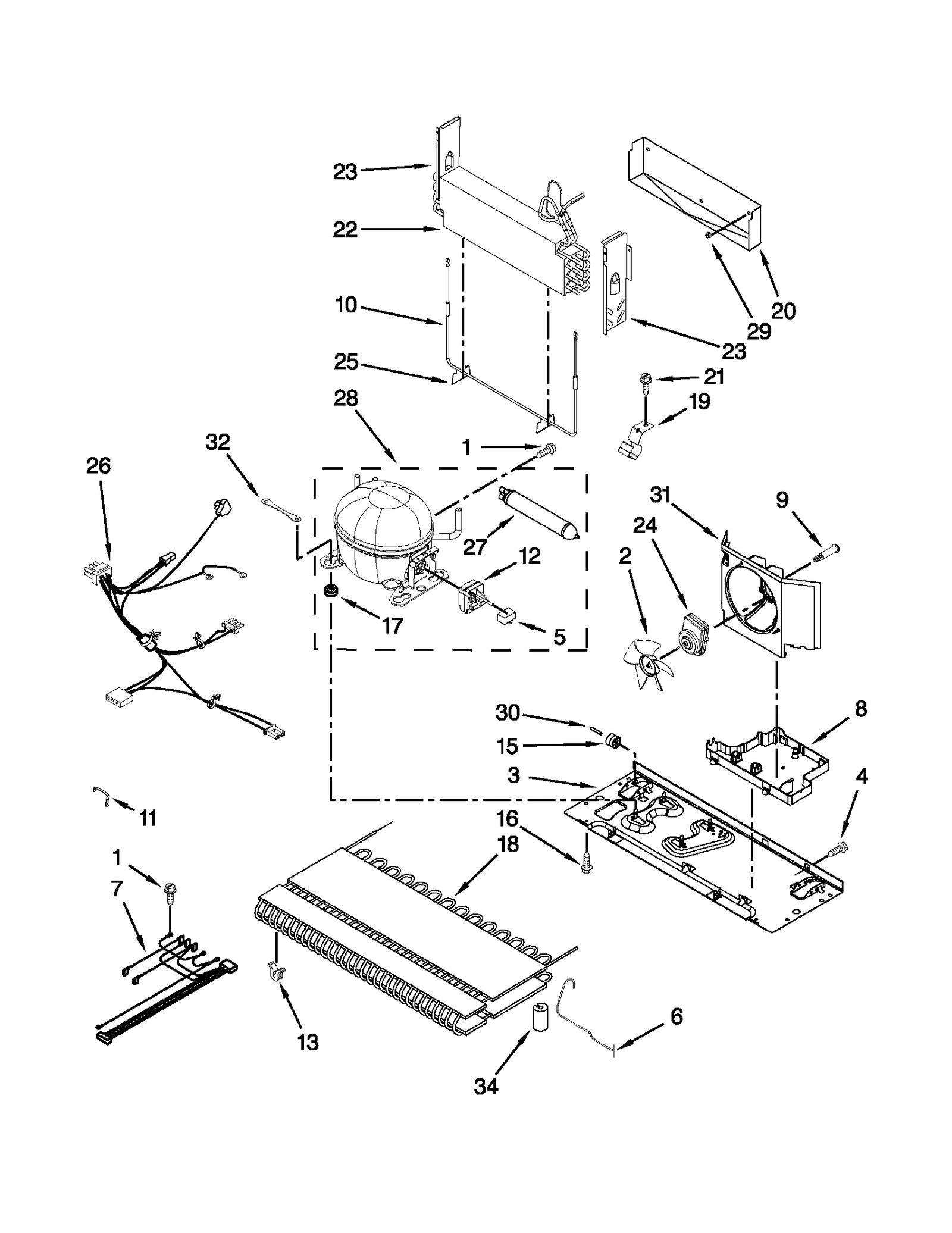 23
22
10
25
28
32
26
1
20
29
23
21
19
31
9
24
2
27
12
17
5
30
15
3
8
4
11
16
18
1
7
13
34
6