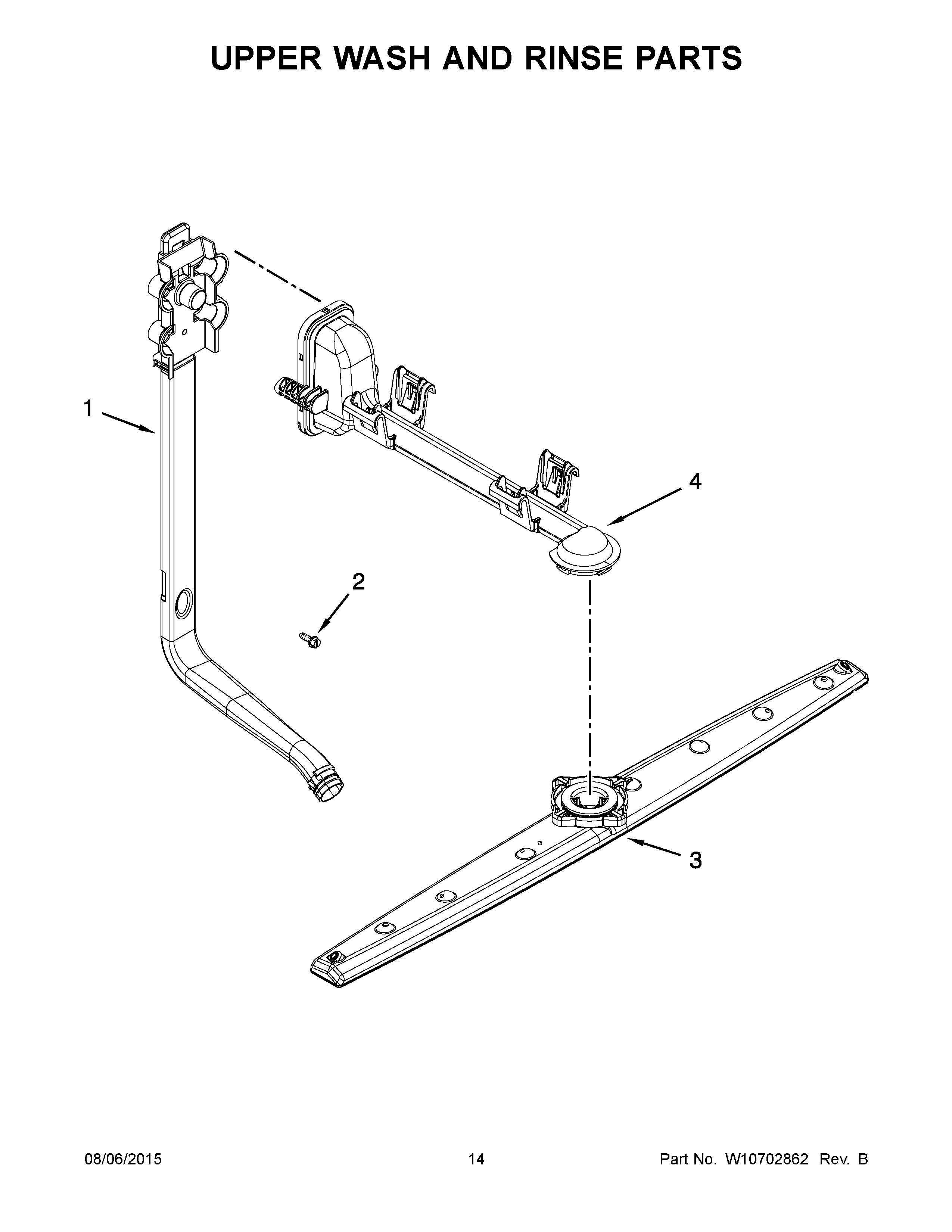 UPPER WASH AND RINSE PARTS

1

4

2

3

08/06/2015

14

Part No. W10702862 Rev. B