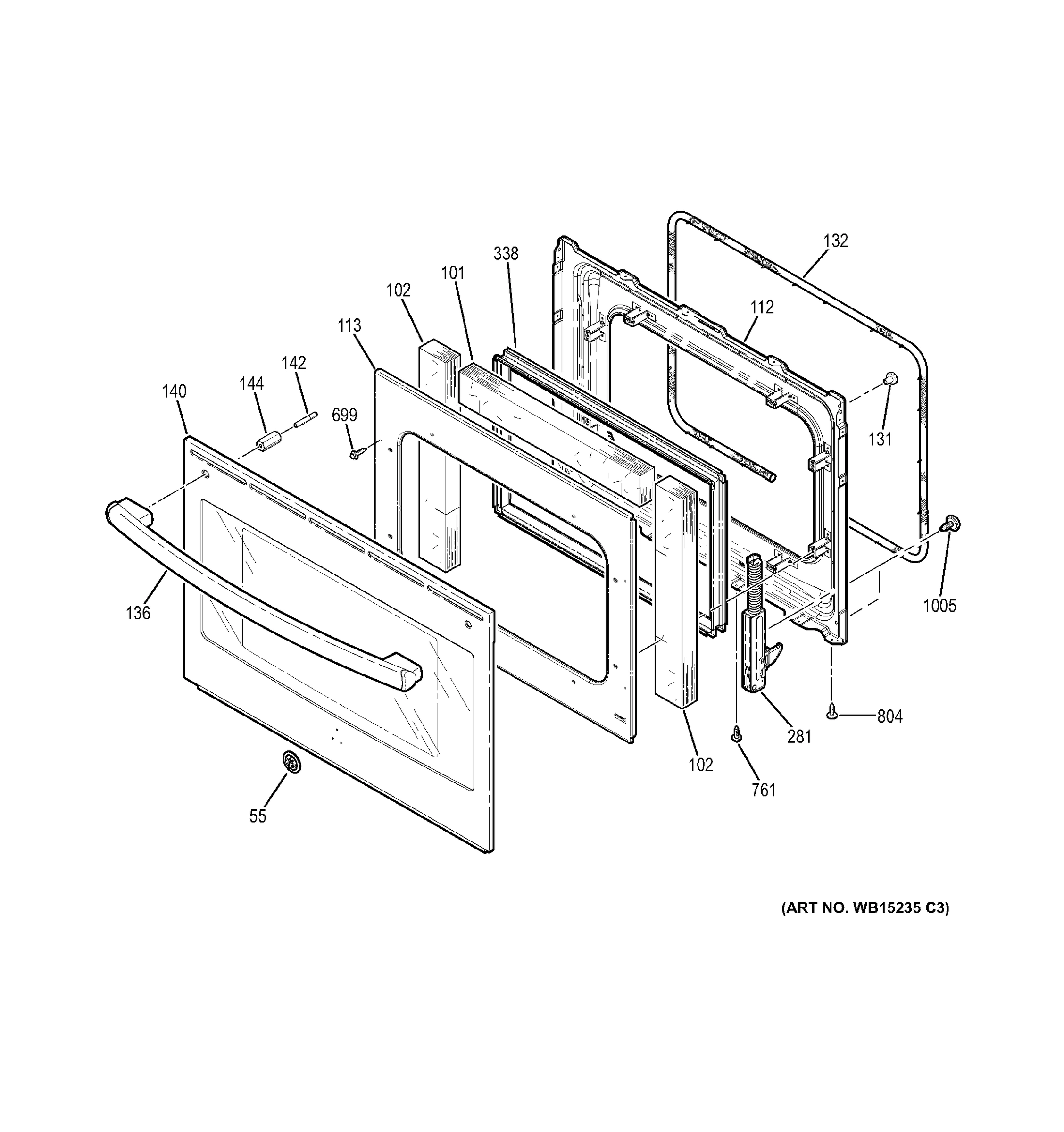 132
338
101
102
112
113
142
144
140
699
131
136
1005
804
281
102
761
55
(ART NO. WB15235 C3)