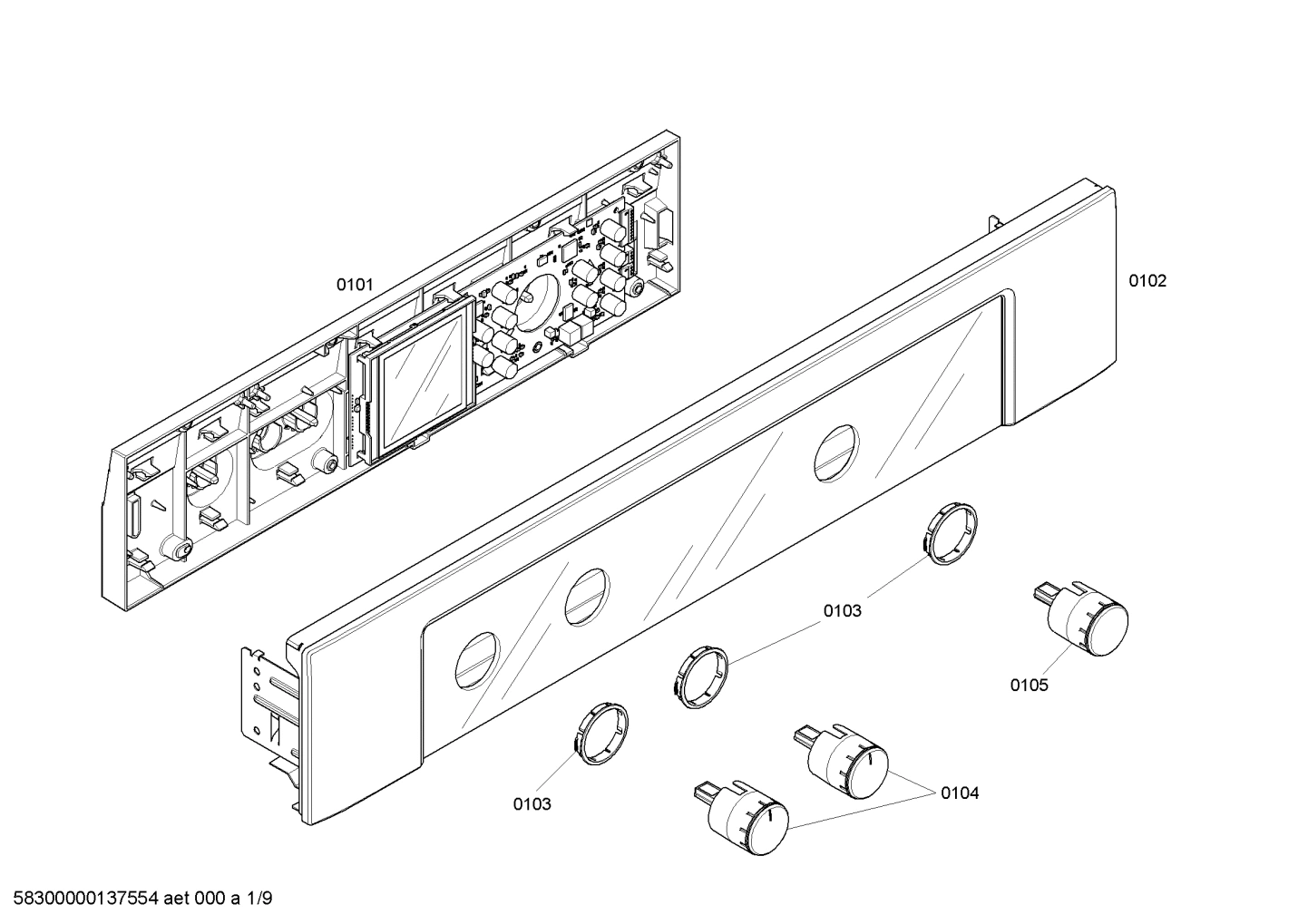 0101

0102

0103

0105

0103

0104

58300000137554 aet 000 a 1/9