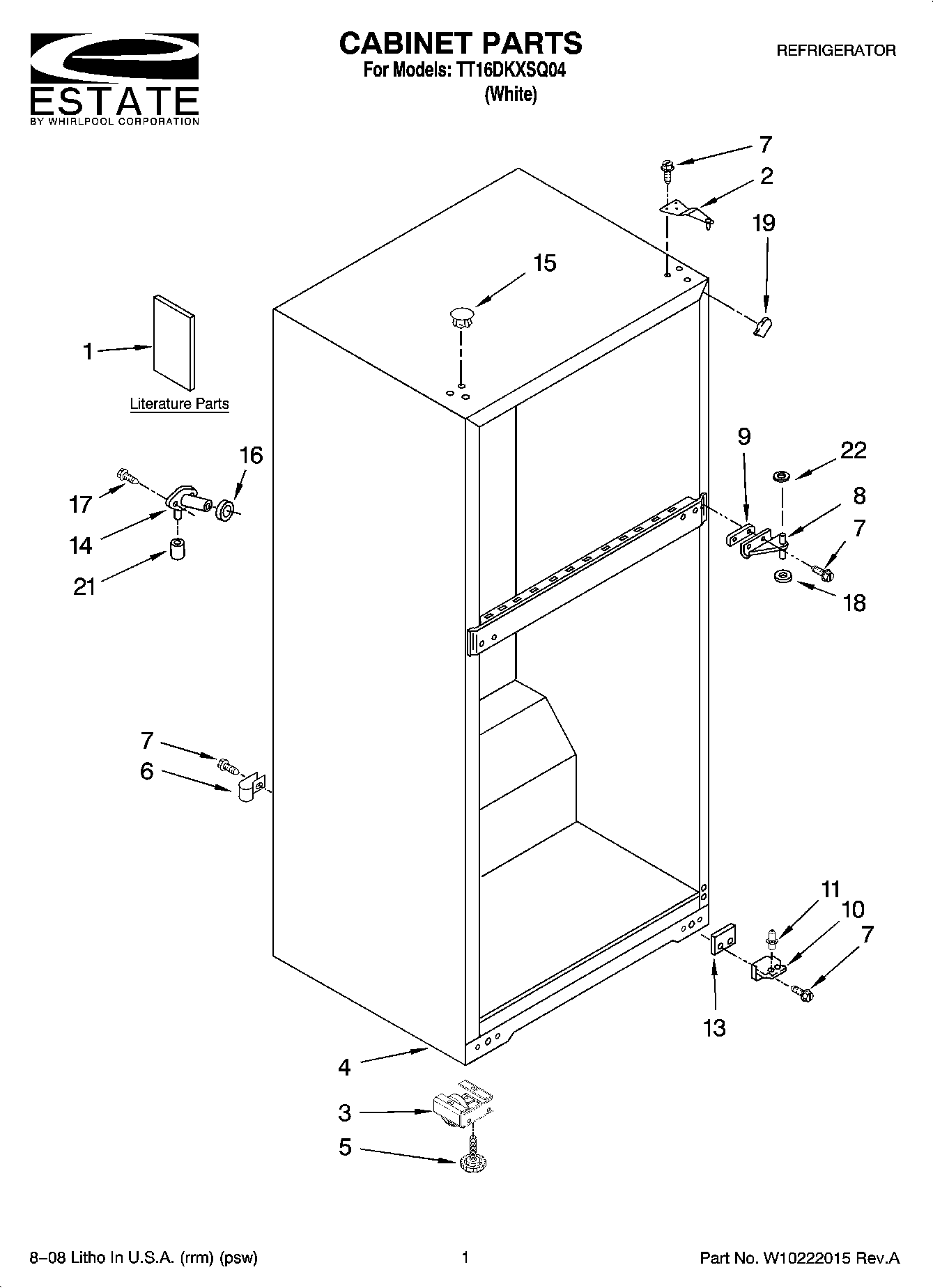 ESTATE
BY WHIRLPOOL CORPORATION

CABINET PARTS
For Models: TT16DKXSQ04
(White)

REFRIGERATOR

7
2
19
15
1
Literature Parts
16
17
14
21
9
22
8
7
18
7
6
11
10
7
13
4
3
5

8–08 Litho In U.S.A. (rrm) (psw)

1

Part No. W10222015 Rev.A