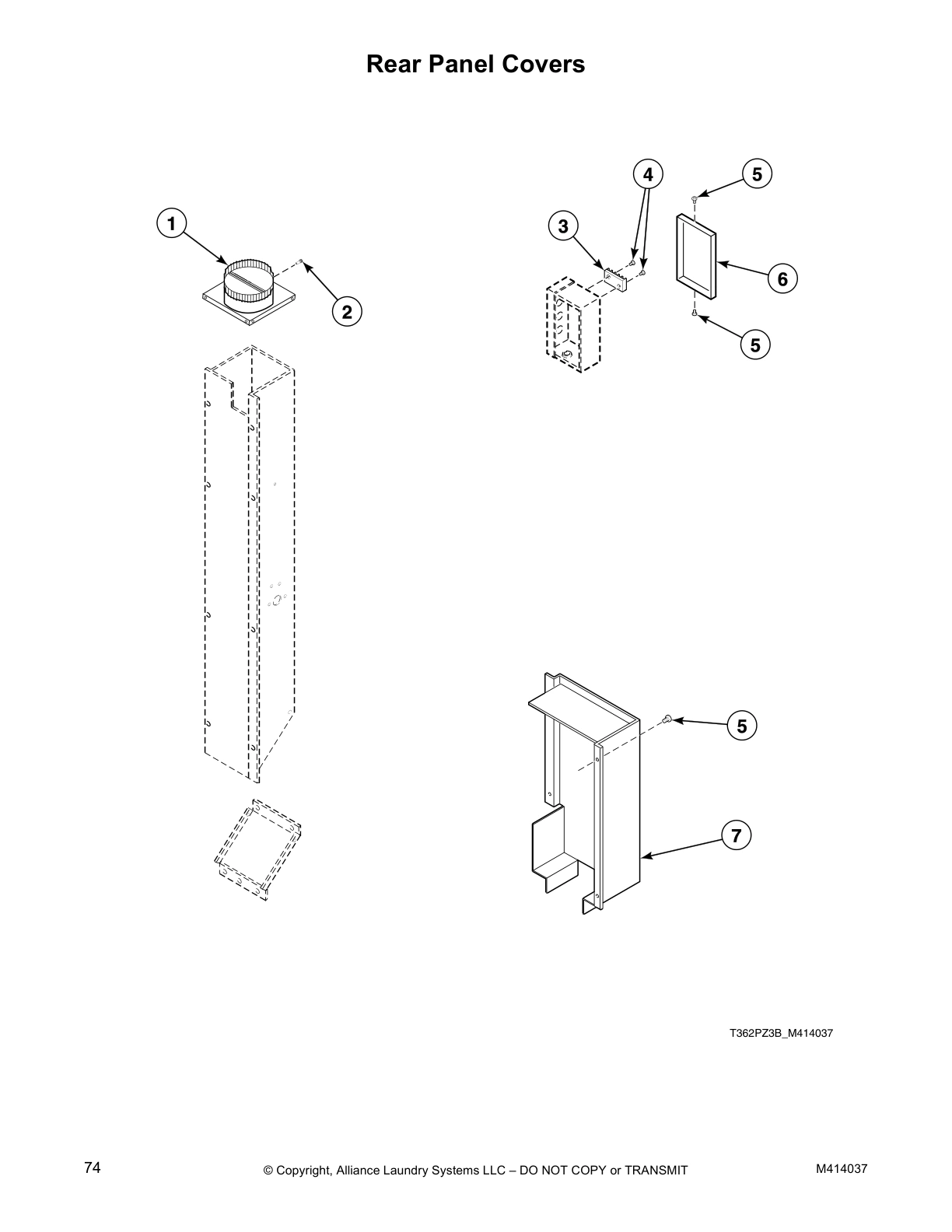 Rear Panel Covers

1

2

3

4

5

6

5

5

7

T362PZ3B_M414037

74

© Copyright, Alliance Laundry Systems LLC – DO NOT COPY or TRANSMIT

M414037