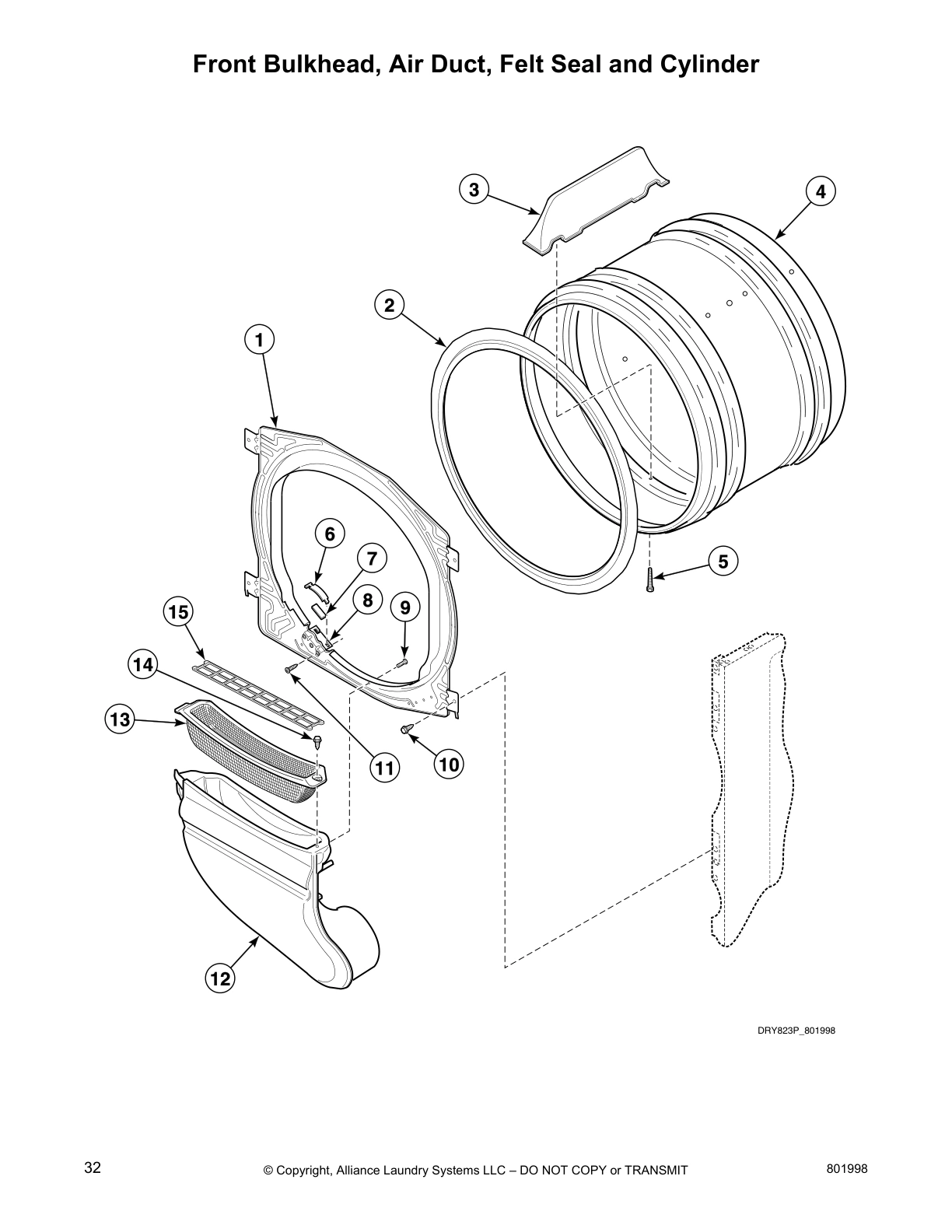 Front Bulkhead, Air Duct, Felt Seal and Cylinder

3

4

2

1

6

7

8

9

5

15

14

13

11

10

12

DRY823P_801998

32

© Copyright, Alliance Laundry Systems LLC – DO NOT COPY or TRANSMIT

801998