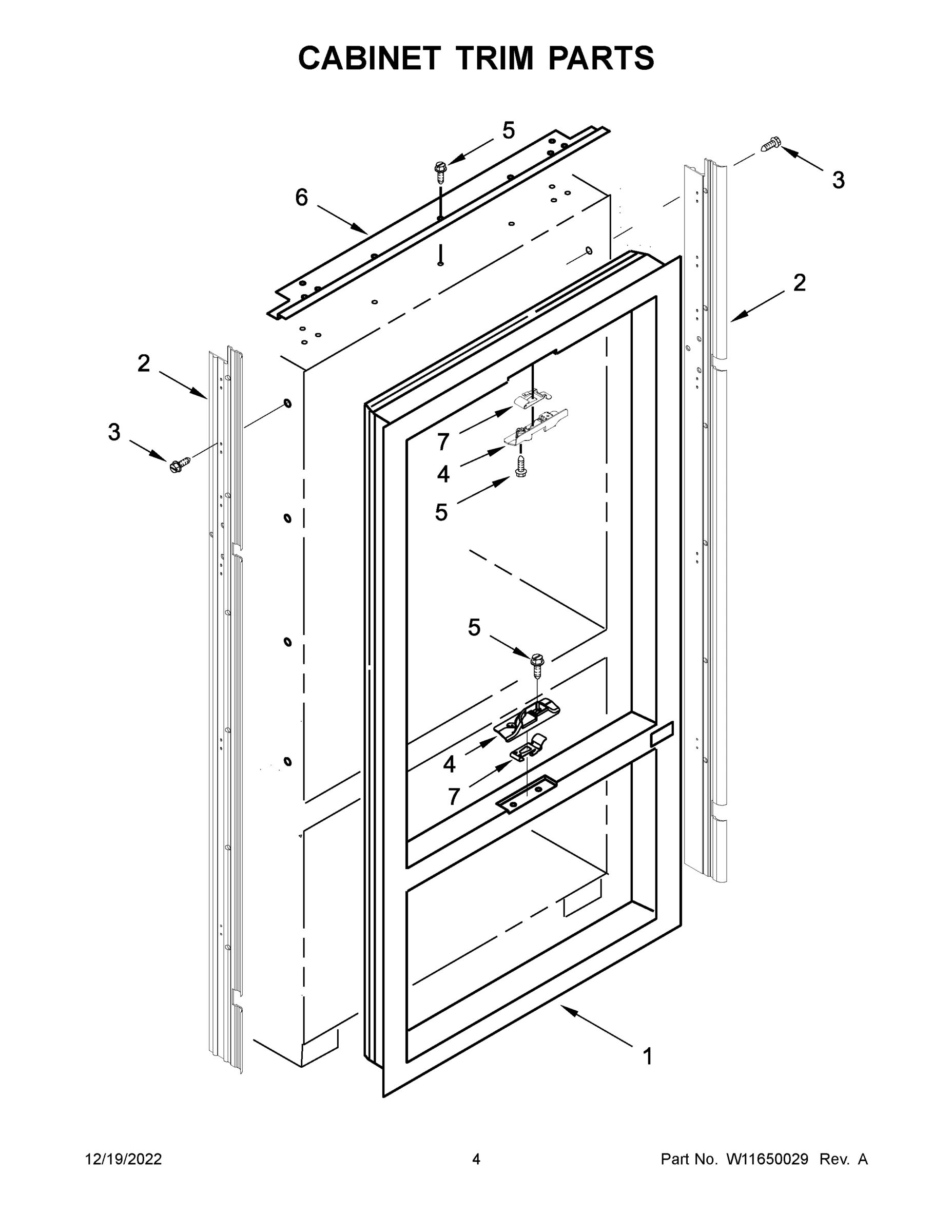 CABINET TRIM PARTS

5

3

6

2

2

3

7

4

5

5

4

7

1

12/19/2022

4

Part No. W11650029 Rev. A