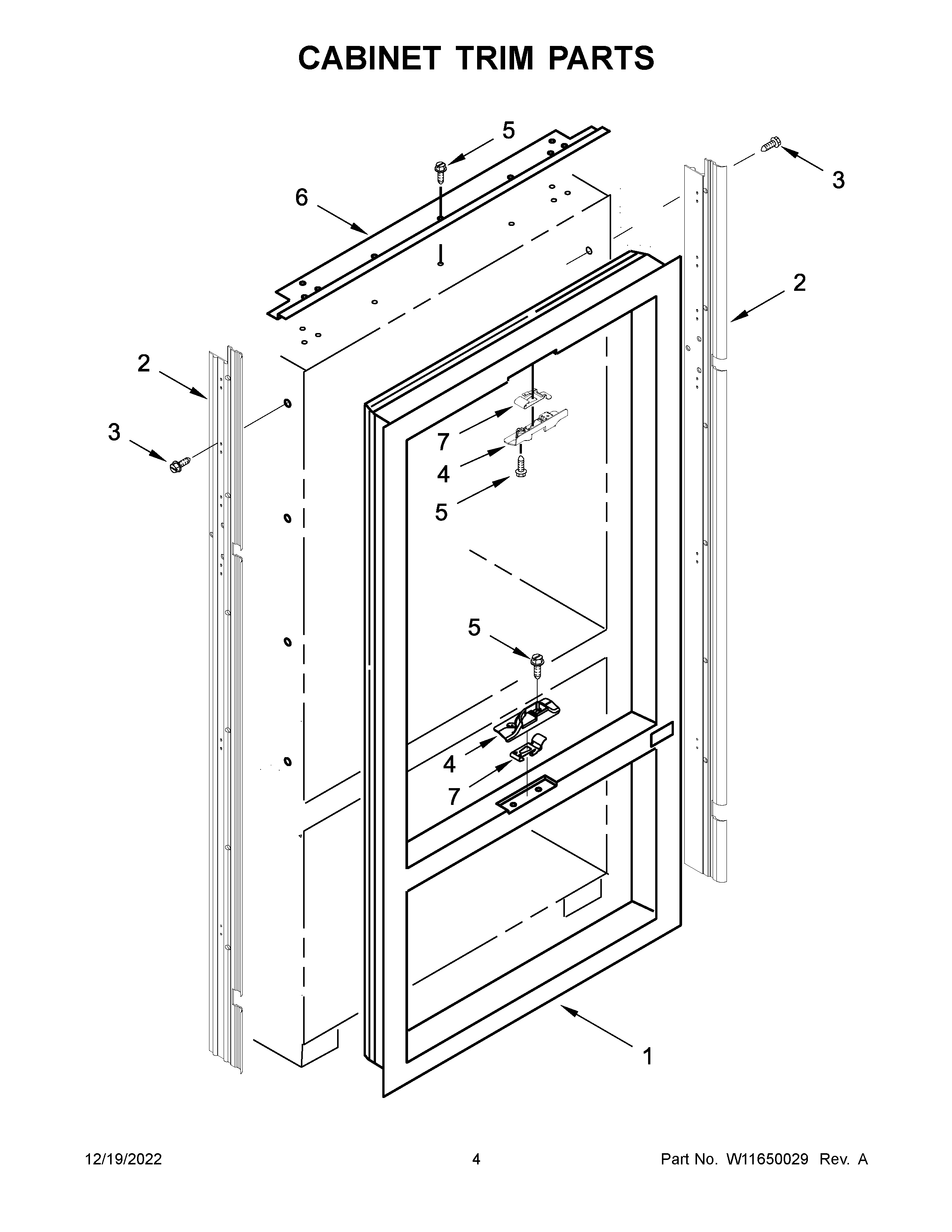 CABINET TRIM PARTS

5

3

6

2

2

3

7

4

5

5

4

7

1

12/19/2022

4

Part No. W11650029 Rev. A