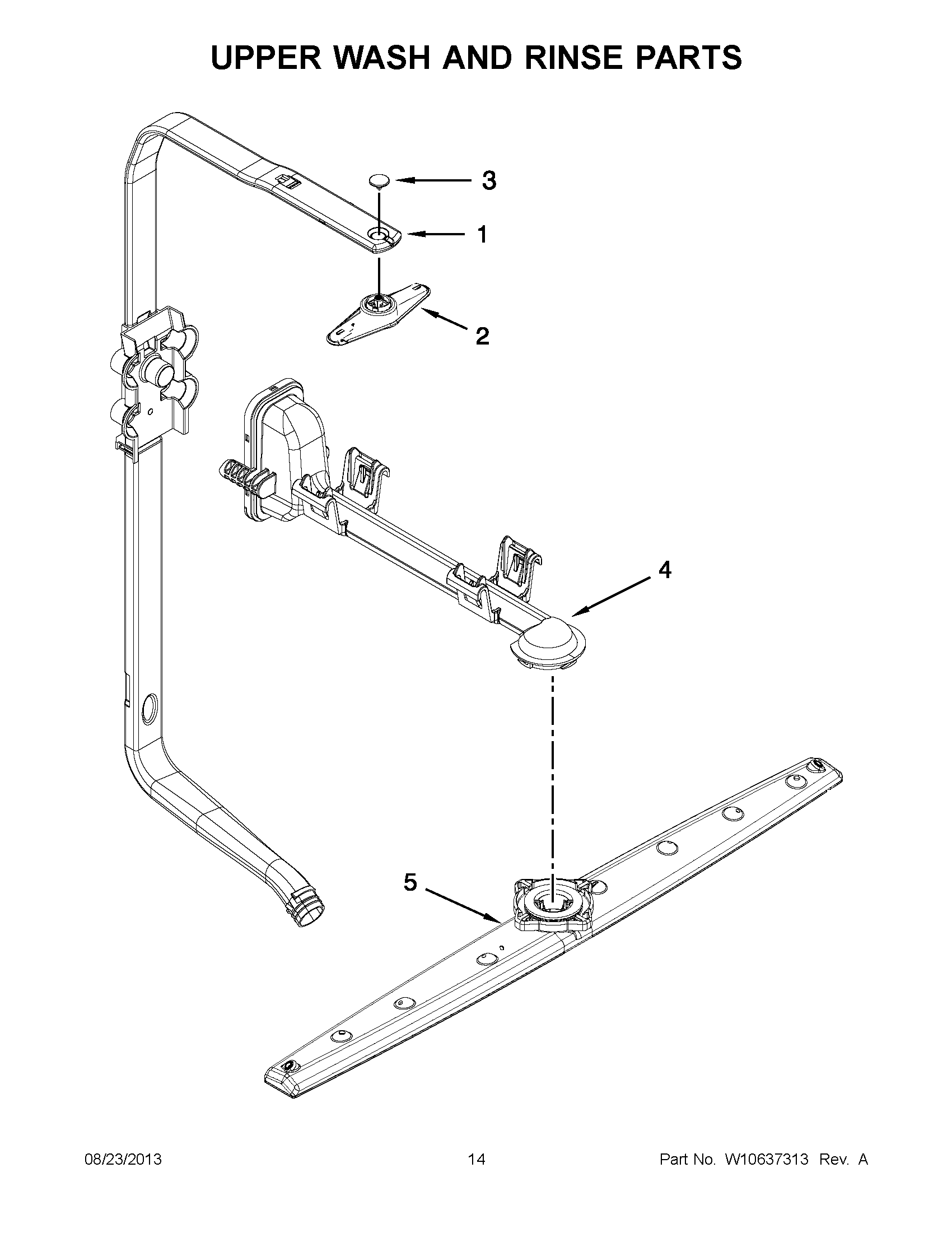 UPPER WASH AND RINSE PARTS

3

1

2

4

5

08/23/2013 14 Part No. W10637313 Rev. A