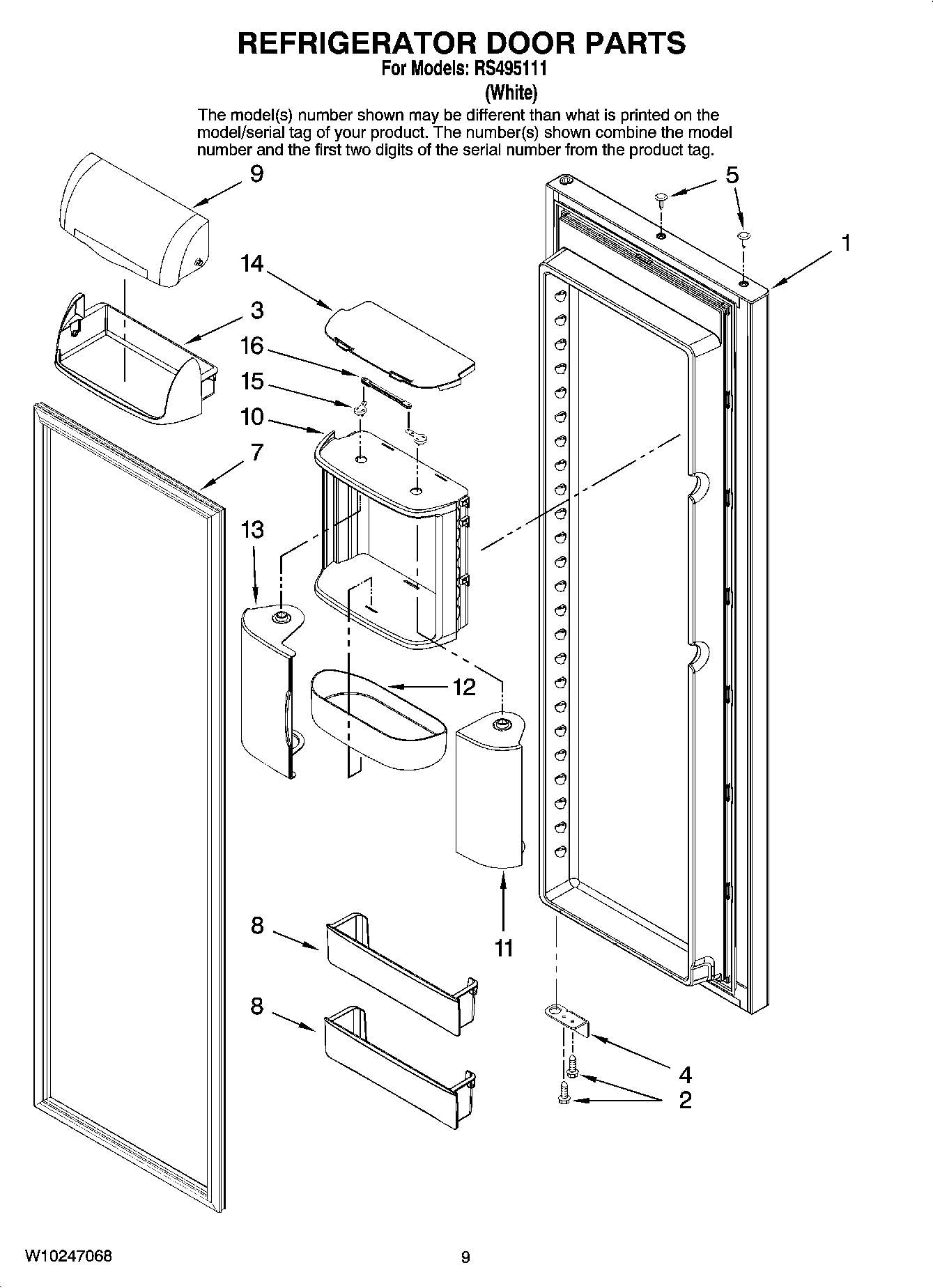 REFRIGERATOR DOOR PARTS
For Models: RS495111
(White)

The model(s) number shown may be different than what is printed on the model/serial tag of your product. The number(s) shown combine the model number and the first two digits of the serial number from the product tag.

9
5
1
14
3
16
15
10
7
13
12
11
8
8
4
2

W10247068
9