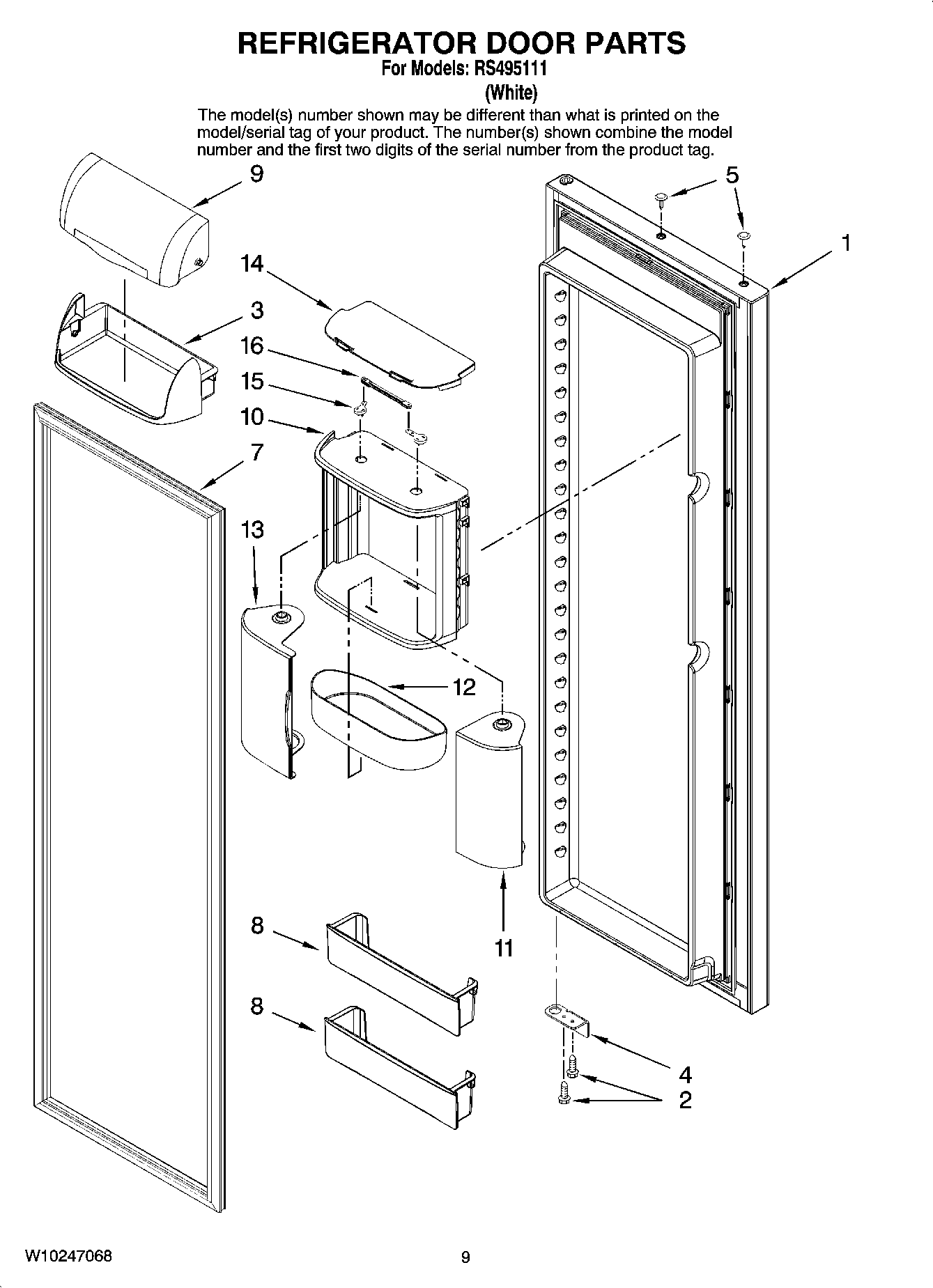 REFRIGERATOR DOOR PARTS
For Models: RS495111
(White)

The model(s) number shown may be different than what is printed on the model/serial tag of your product. The number(s) shown combine the model number and the first two digits of the serial number from the product tag.

9
5
1
14
3
16
15
10
7
13
12
11
8
8
4
2

W10247068

9