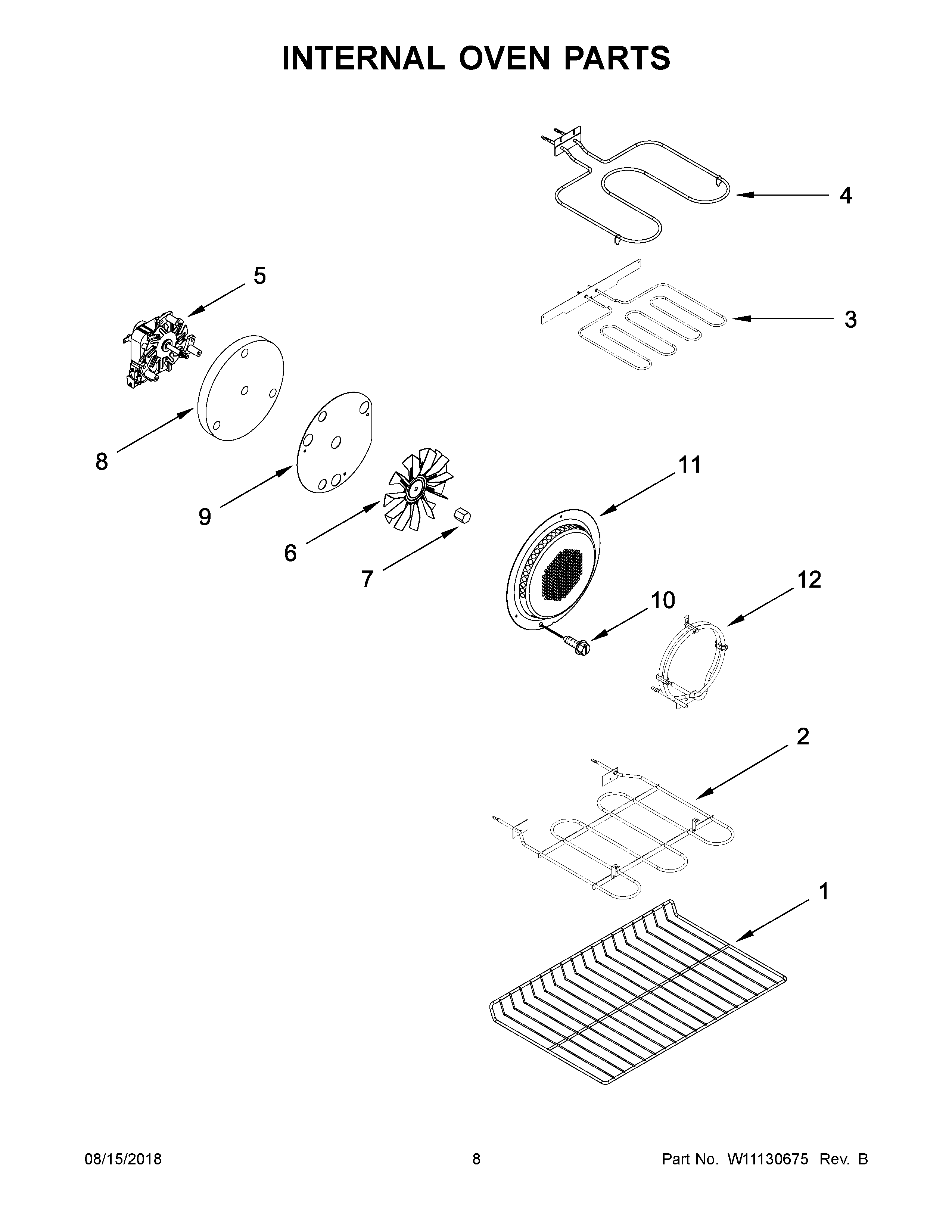 INTERNAL OVEN PARTS

4

5

3

8

9

11

6

7

12

10

2

1

08/15/2018

8

Part No. W11130675 Rev. B