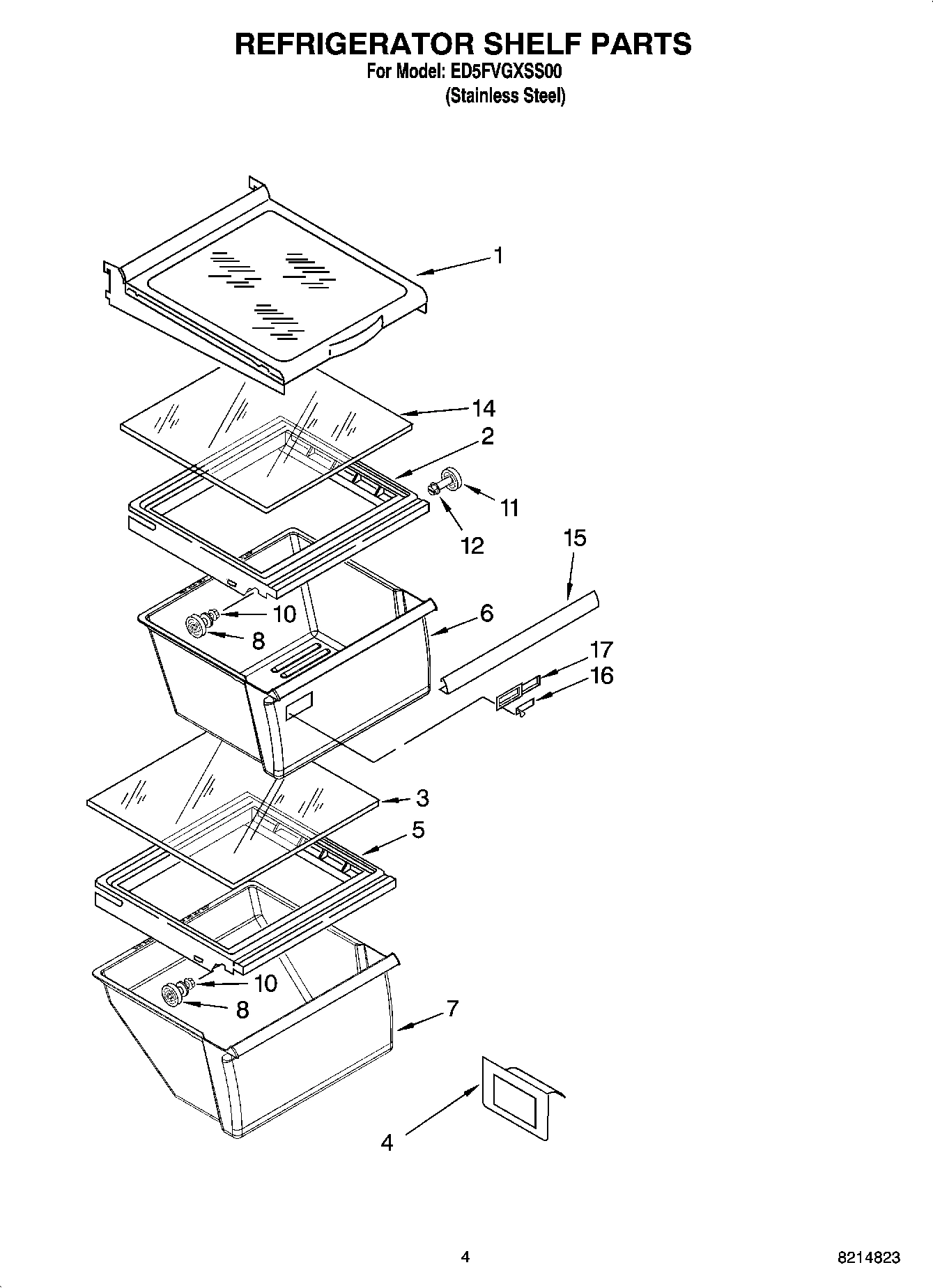 REFRIGERATOR SHELF PARTS
For Model: ED5FVGXSS00
(Stainless Steel)

1
14
2
11
12
15
10
6
8
17
16
3
5
10
8
7
4

4
8214823