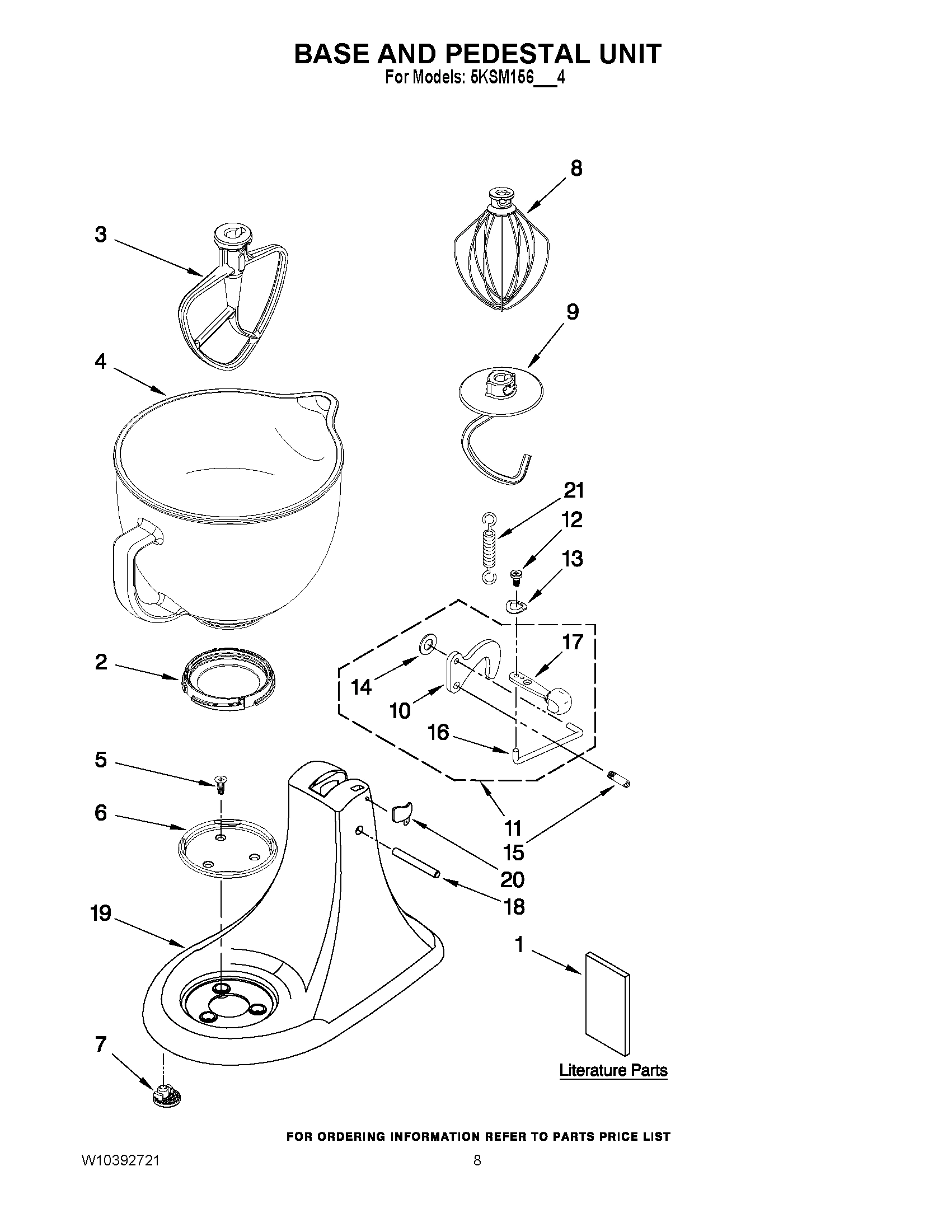 BASE AND PEDESTAL UNIT
For Models: 5KSM156__4

8

3

9

4

21

12

13

17

2

14

10

16

5

6

11

15

20

18

19

1

7

Literature Parts

FOR ORDERING INFORMATION REFER TO PARTS PRICE LIST

W10392721

8