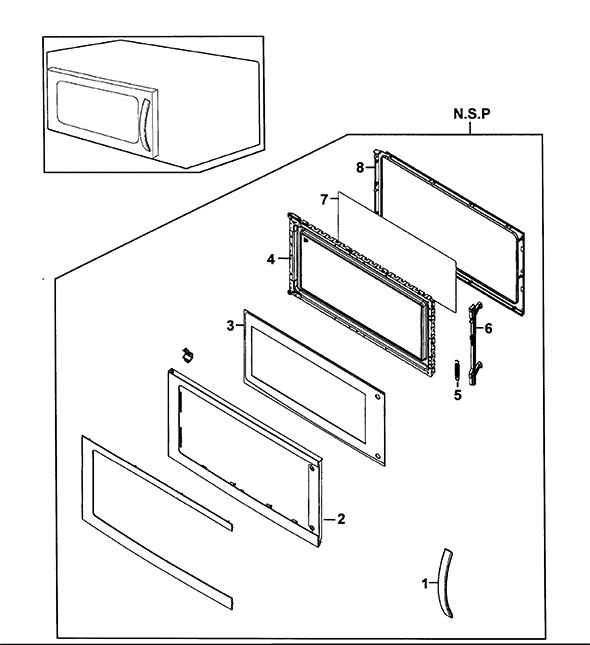 N.S.P
8
7
4
3
6
5
2
1