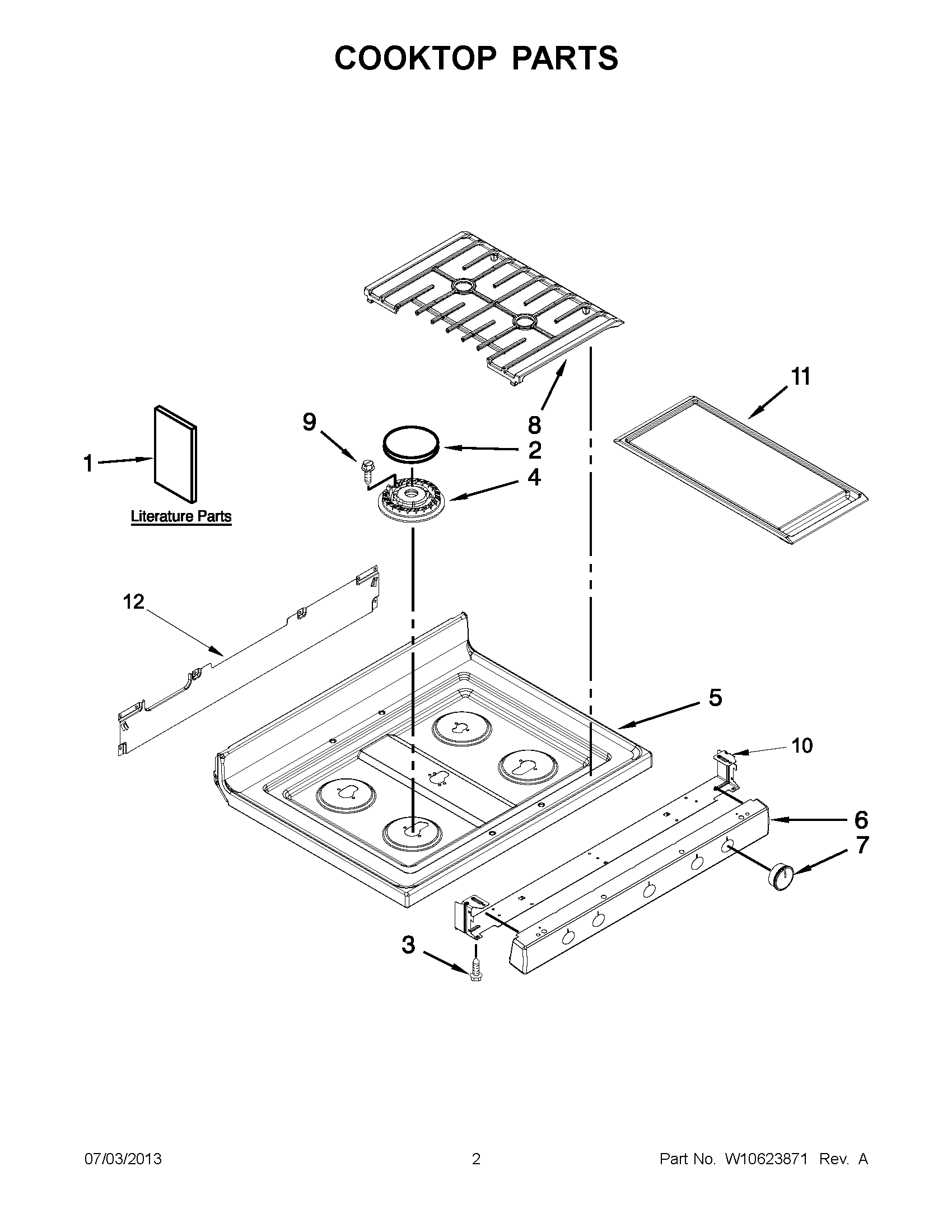 COOKTOP PARTS

11

9

8

2

1

4

Literature Parts

12

5

10

6

7

3

07/03/2013

2

Part No. W10623871 Rev. A