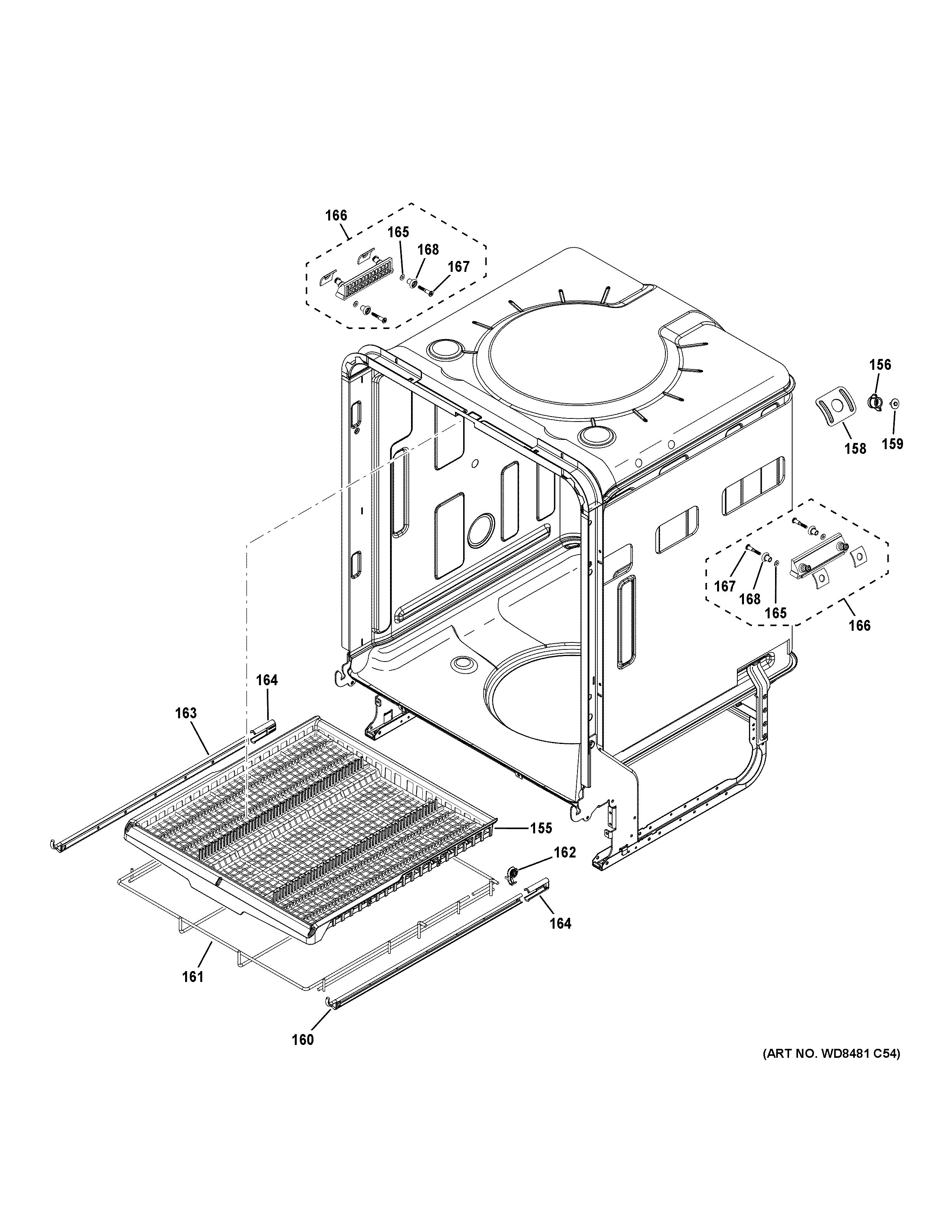 166
165
168
167
156
158
159
167
168
165
166
164
163
155
162
164
161
160
(ART NO. WD8481 C54)