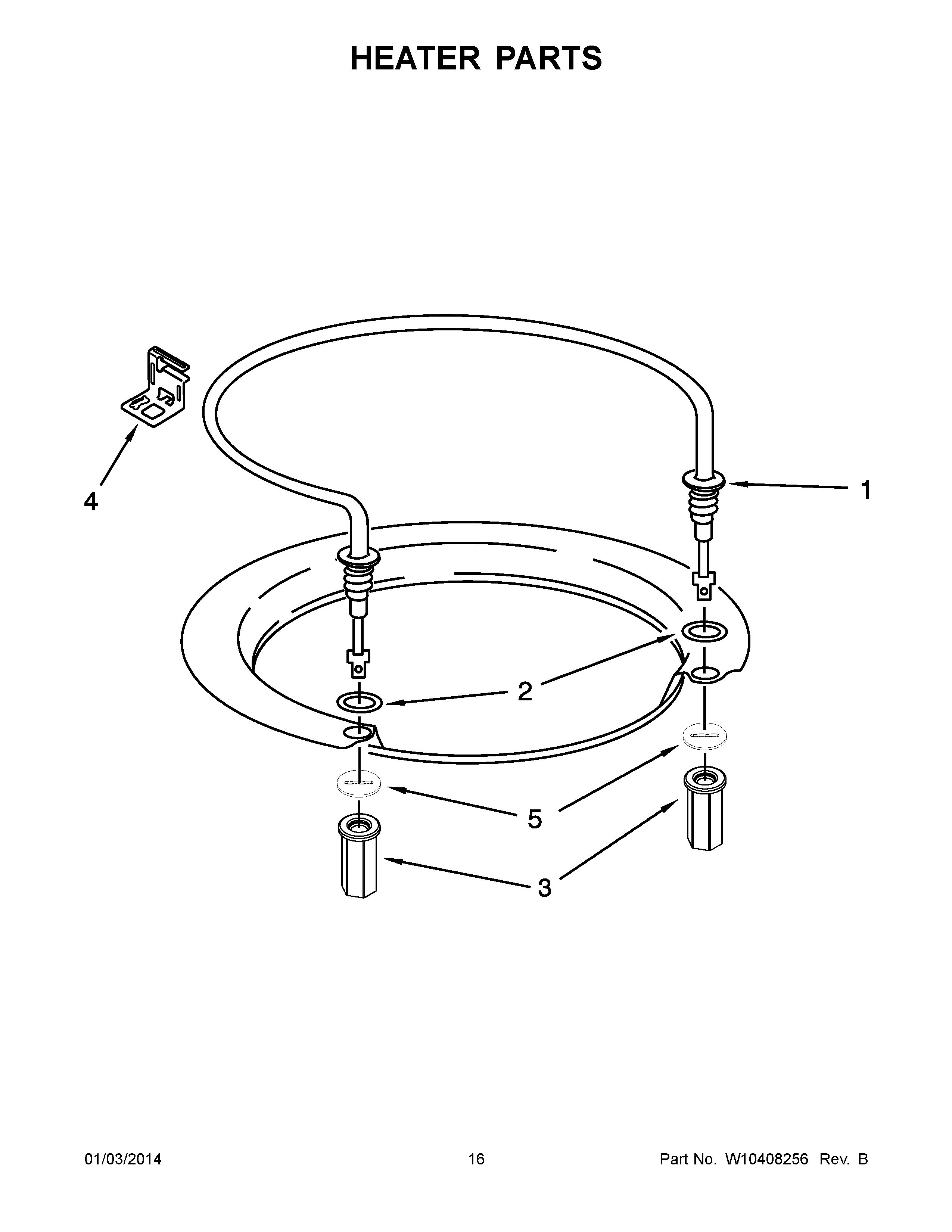 HEATER PARTS

4

1

2

5

3

01/03/2014

16

Part No. W10408256 Rev. B