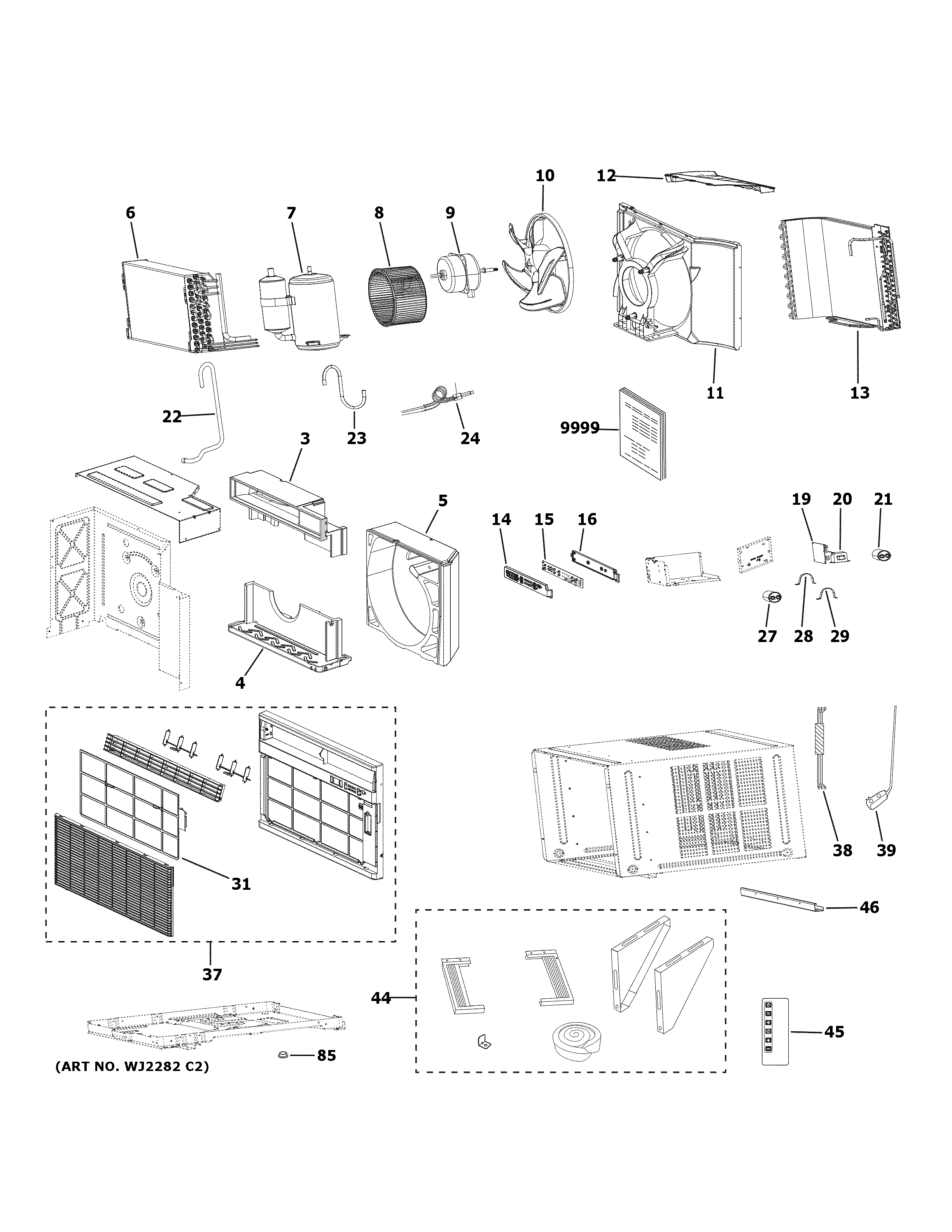 10
12
6
7
8
9
11
13
22
23
24
9999
3
5
14
15
16
19
20
21
27
28
29
4
31
38
39
46
37
44
45
85
(ART NO. WJ2282 C2)