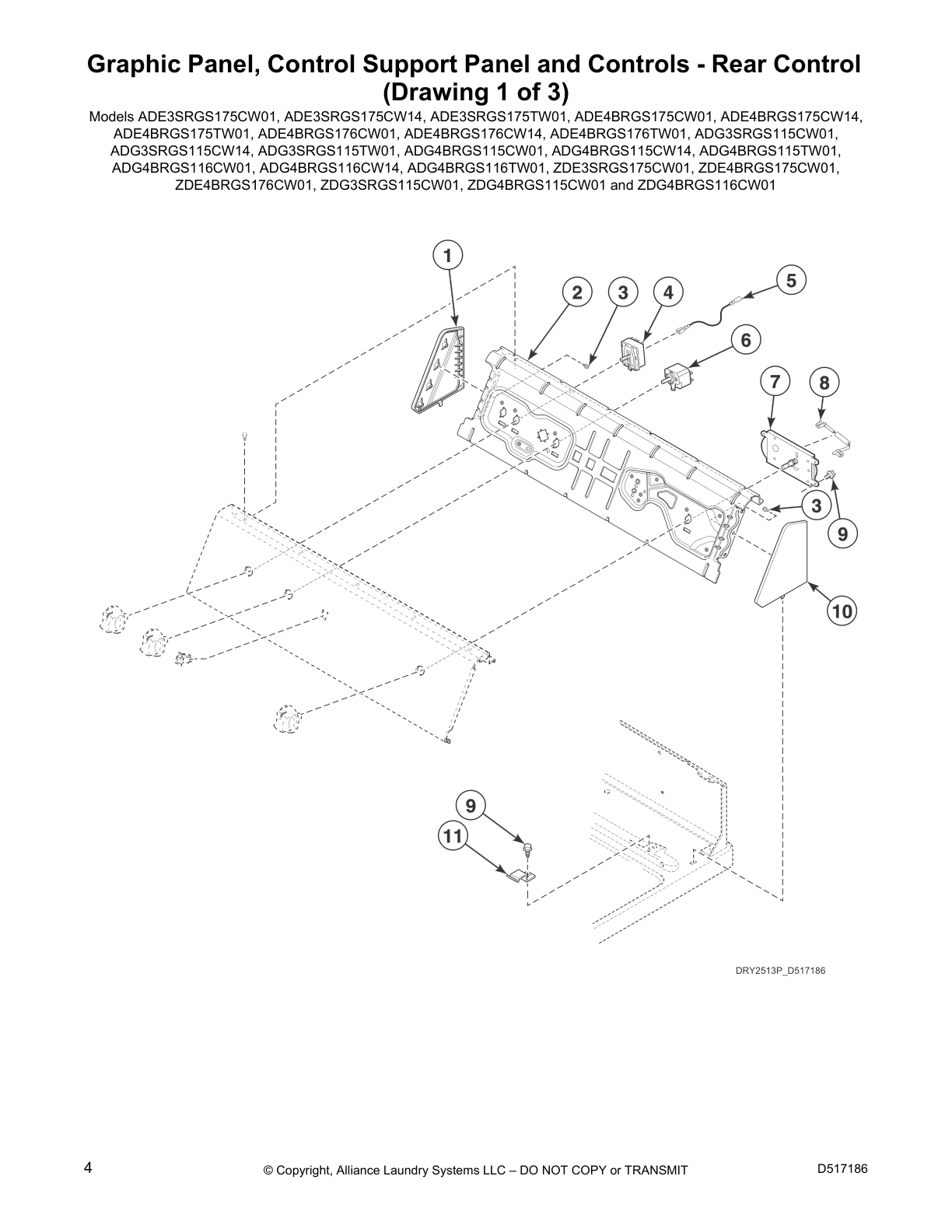 Graphic Panel, Control Support Panel and Controls - Rear Control (Drawing 1 of 3)

Models ADE3SRGS175CW01, ADE3SRGS175CW14, ADE3SRGS175TW01, ADE4BRGS175CW01, ADE4BRGS175CW14, ADE4BRGS175TW01, ADE4BRGS176CW01, ADE4BRGS176CW14, ADE4BRGS176TW01, ADG3SRGS115CW01, ADG3SRGS115CW14, ADG3SRGS115TW01, ADG4BRGS115CW01, ADG4BRGS115CW14, ADG4BRGS115TW01, ADG4BRGS116CW01, ADG4BRGS116CW14, ADG4BRGS116TW01, ZDE3SRGS175CW01, ZDE4BRGS175CW01, ZDE4BRGS176CW01, ZDG3SRGS115CW01, ZDG4BRGS115CW01 and ZDG4BRGS116CW01

1
2
3
4
5
6
7
8
3
9
10
9
11

DRY2513P_D517186

4

© Copyright, Alliance Laundry Systems LLC – DO NOT COPY or TRANSMIT

D517186