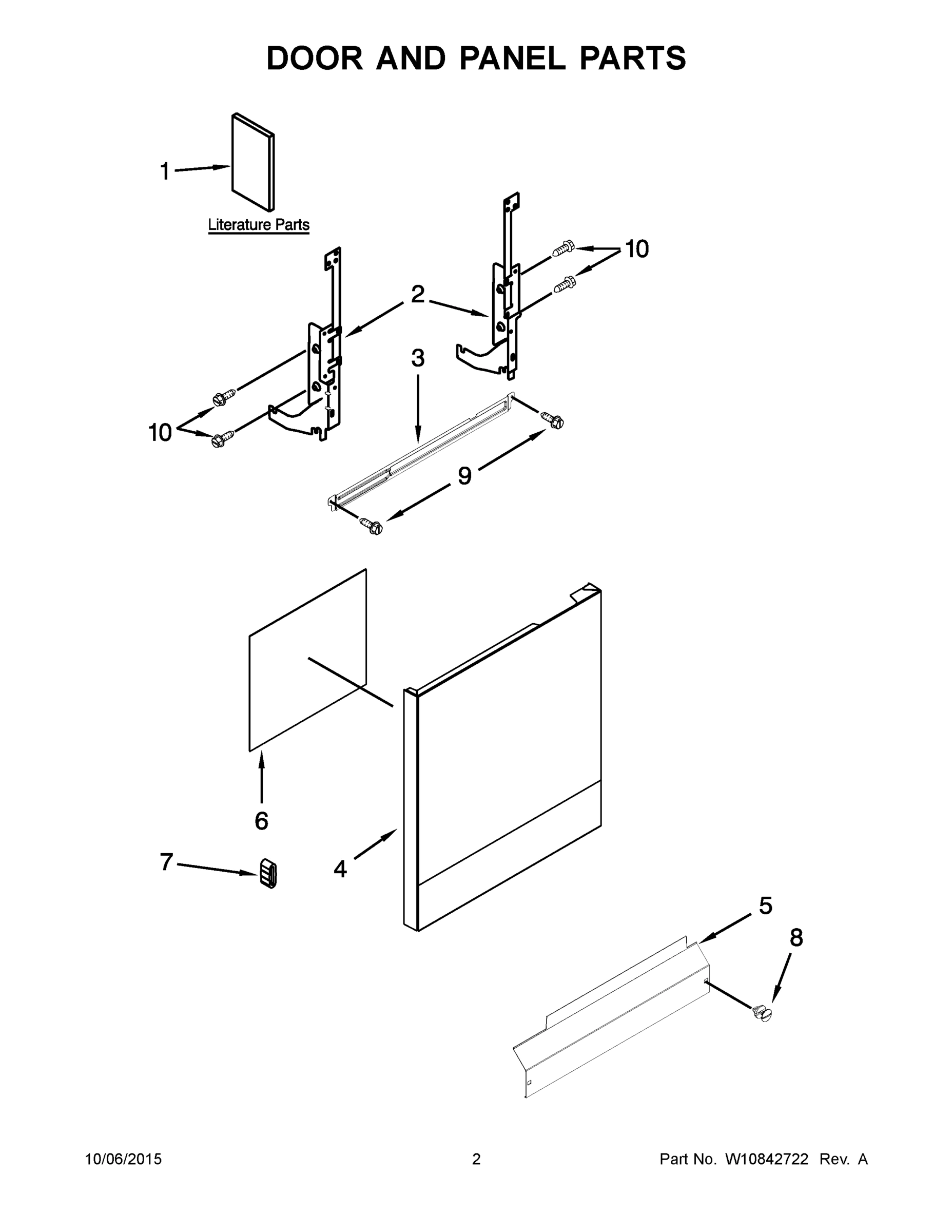 DOOR AND PANEL PARTS

1

Literature Parts

10

2

3

10

9

6

7

4

5

8

10/06/2015 2 Part No. W10842722 Rev. A