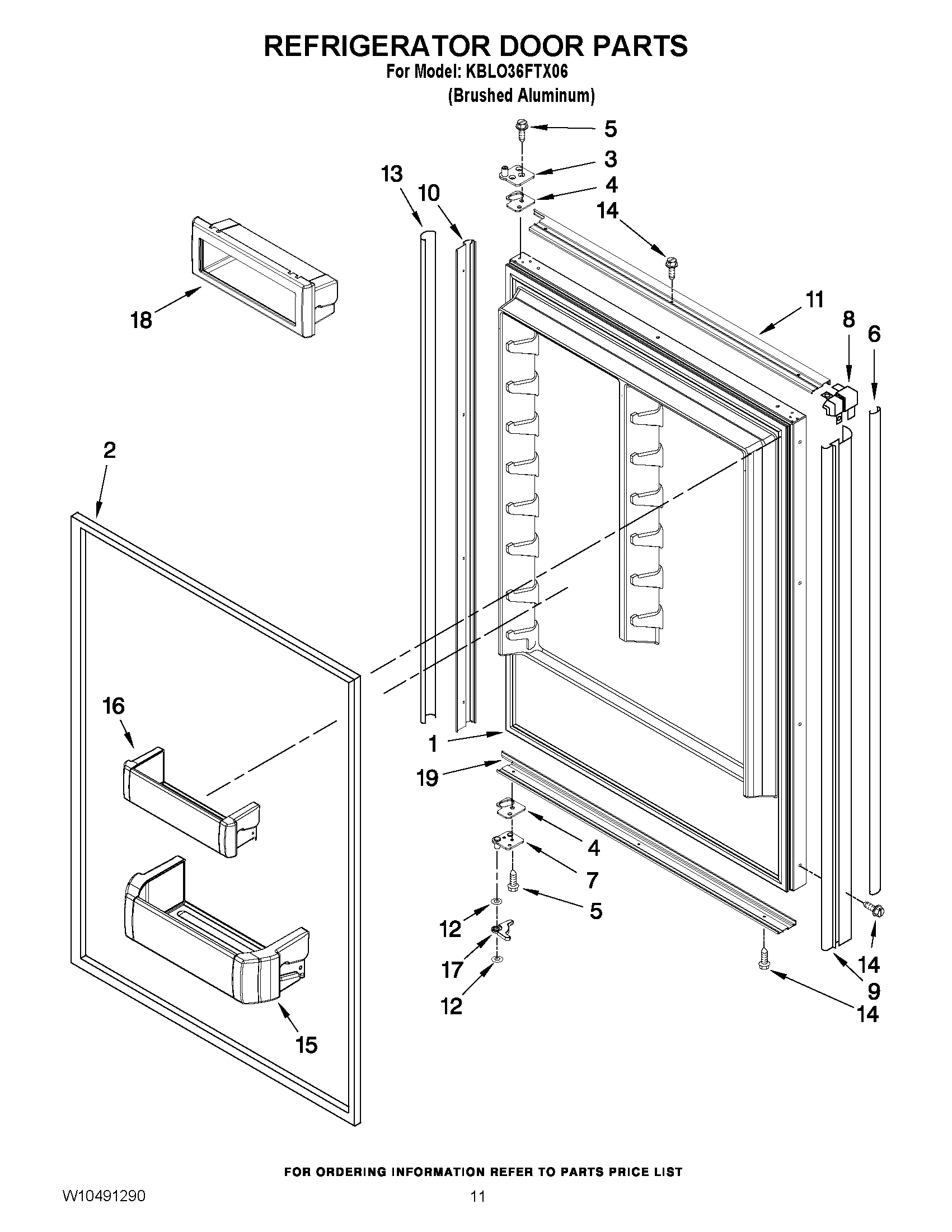 REFRIGERATOR DOOR PARTS
For Model: KBLO36FTX06
(Brushed Aluminum)

5
3
4
14
13
10
18
11
8
6
2
16
1
19
4
7
5
12
17
12
15
14
9
14

FOR ORDERING INFORMATION REFER TO PARTS PRICE LIST

W10491290
11