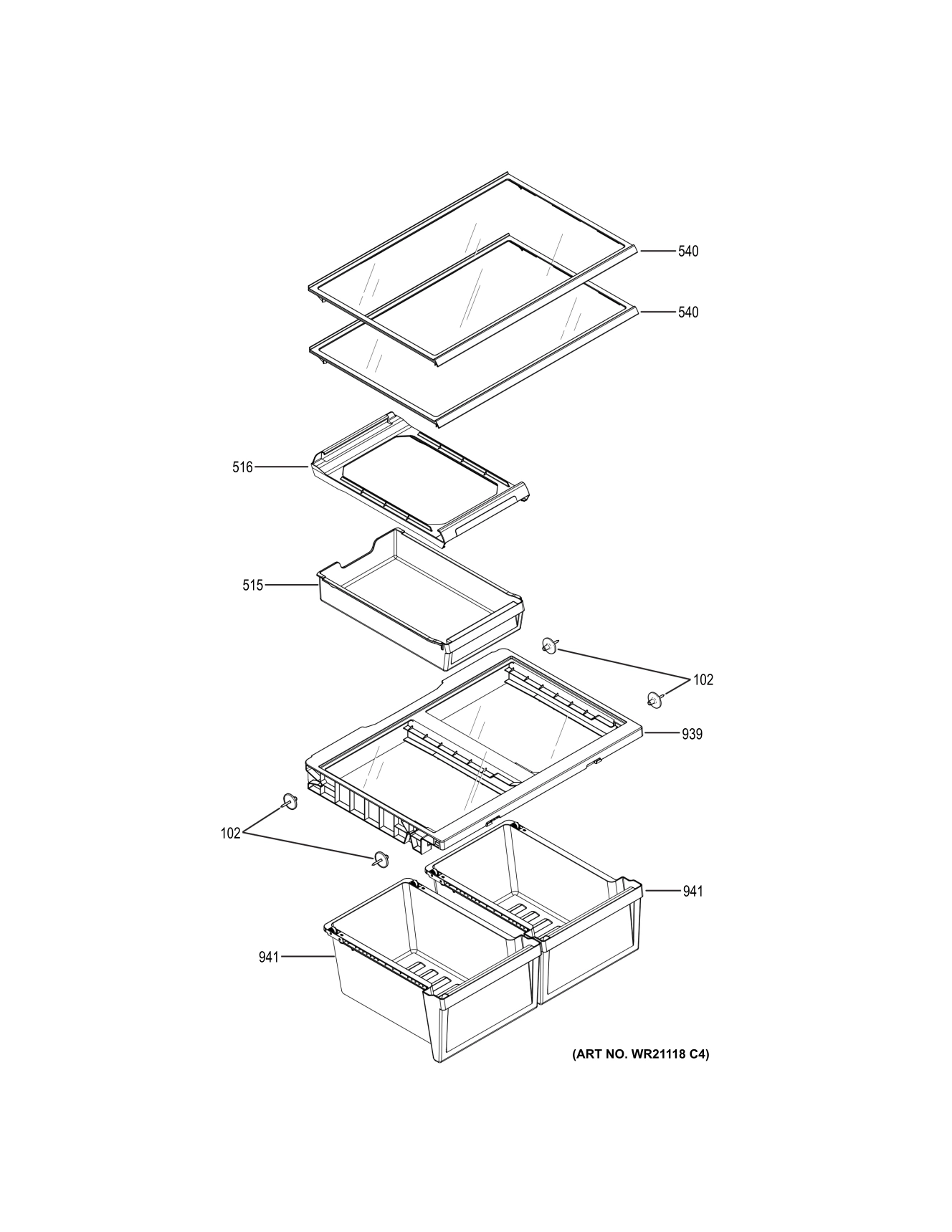 540

540

516

515

102

939

102

941

941

(ART NO. WR21118 C4)