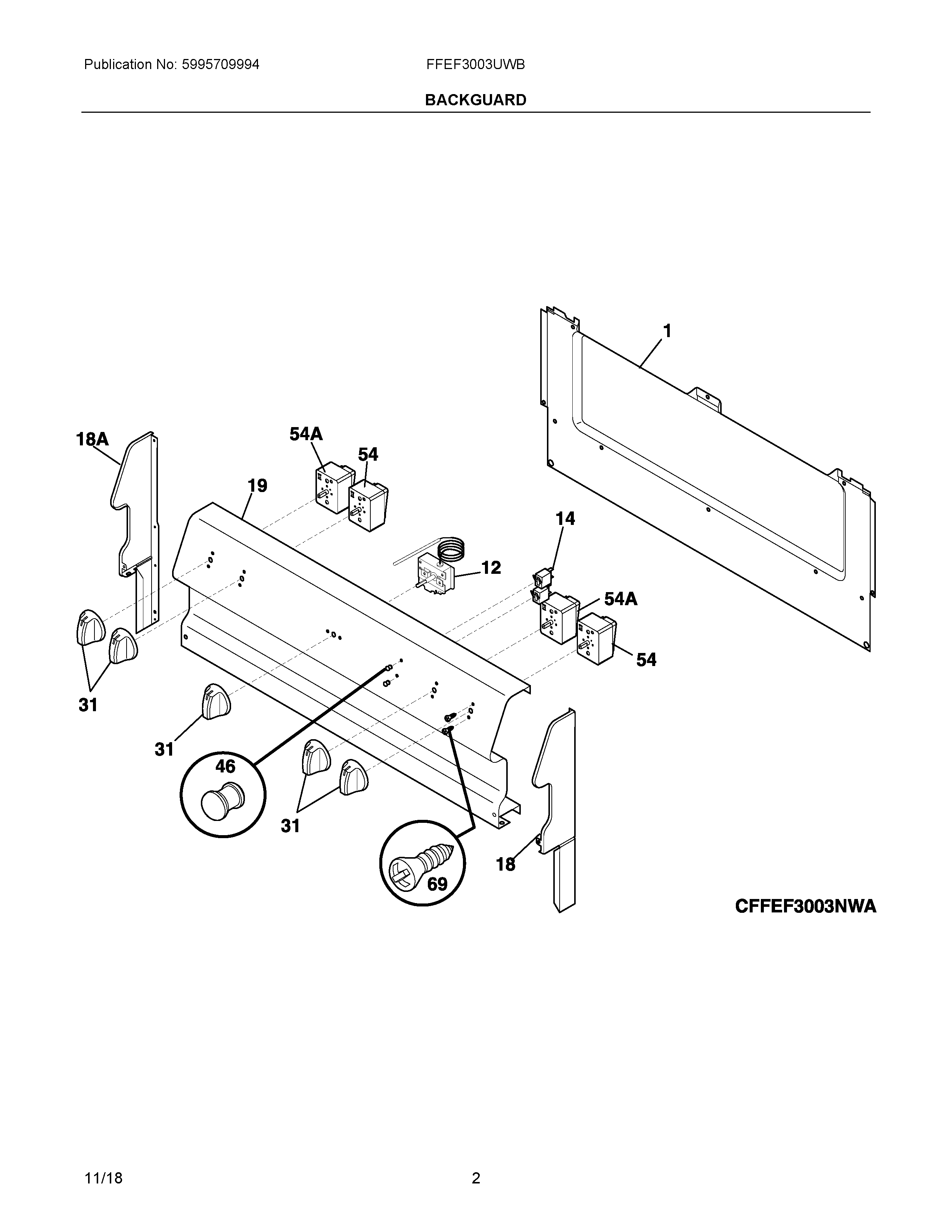 Publication No: 5995709994

FFEF3003UWB

BACKGUARD

1

18A

54A

54

19

14

12

54A

54

31

31

46

31

69

18

CFFEF3003NWA

11/18

2